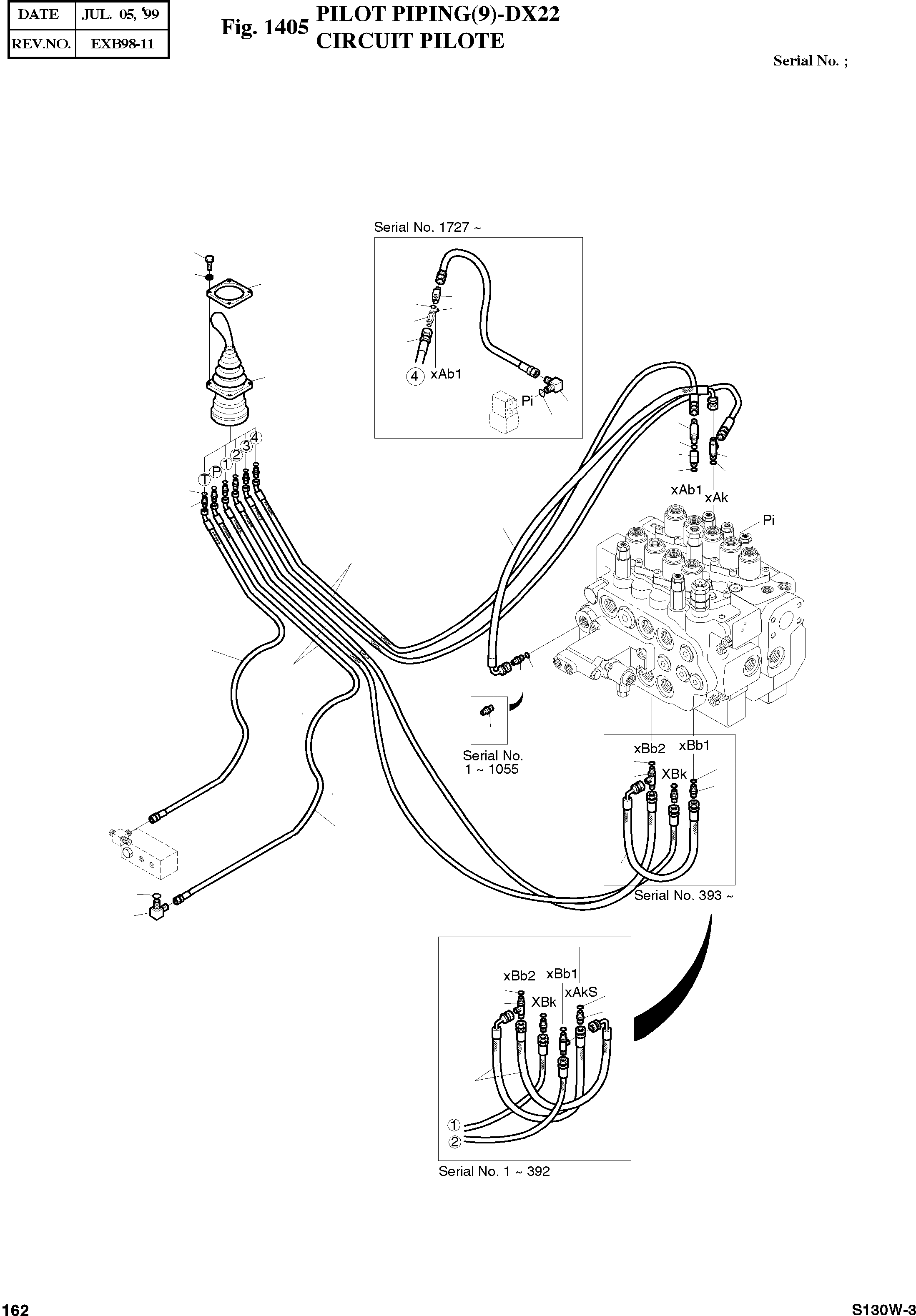 | DATE | JUL. 05, '99 |
|---|---|
| REV.NO. | EXB98-11 |

Fig. 1405 PILOT PIPING(9)-DX22
CIRCUIT PILOTE

Serial No. ;

Serial No. 1727 ~

4 xAb1

Pi

T P 1 2 3 4

xAb1 xAk

Pi

Serial No. 1 ~ 1055

xBb2 xBb1

XBk

Serial No. 393 ~

xBb2 xBb1

XBk xAkS

1

2

Serial No. 1 ~ 392

162

S130W-3