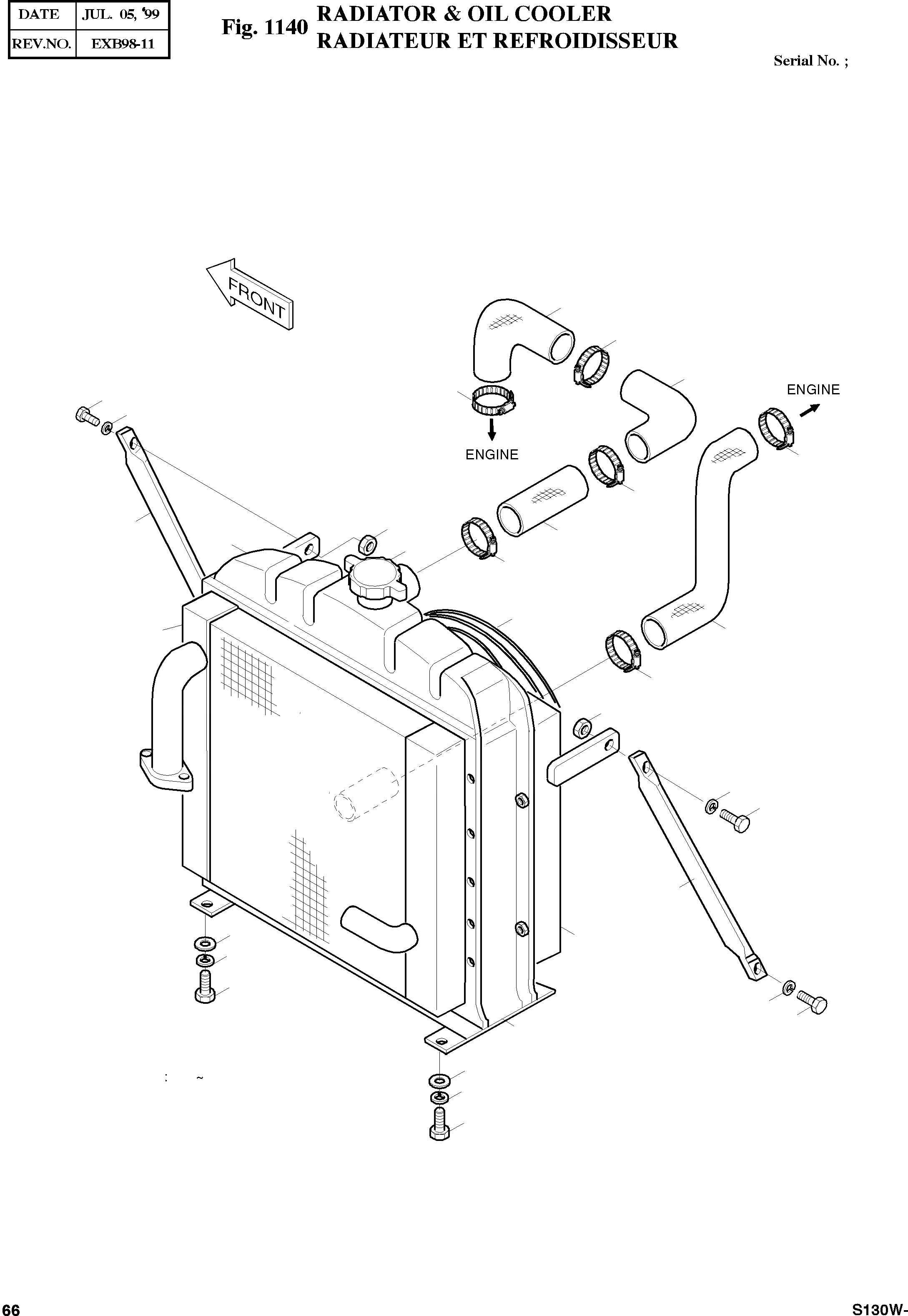 | DATE | JUL. 05, '99 |
|---|---|
| REV.NO. | EXB98-11 |

Fig. 1140 RADIATOR & OIL COOLER
RADIATEUR ET REFROIDISSEUR

Serial No. ;

FRONT

ENGINE

ENGINE

: ~

66

S130W-