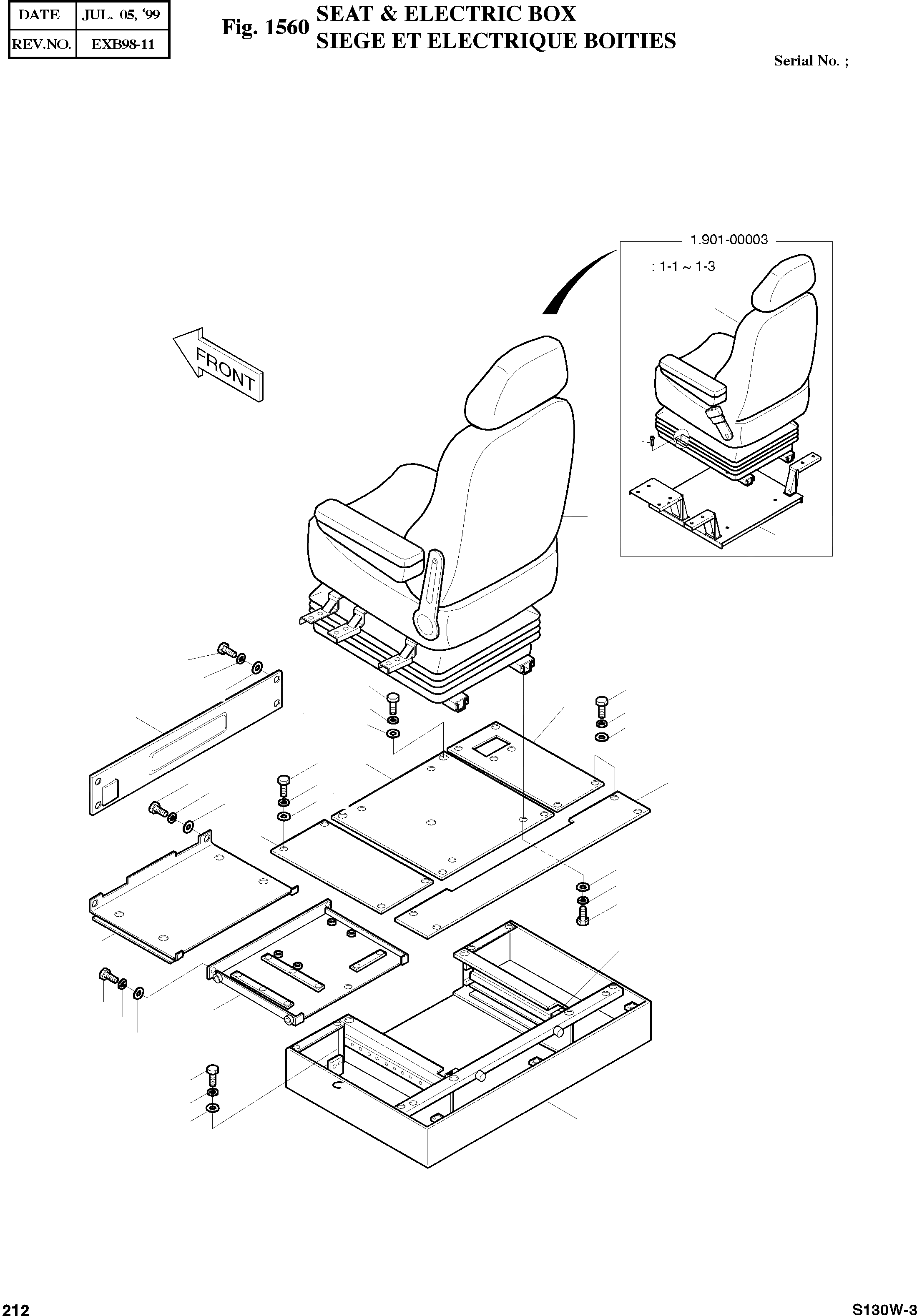 | DATE | JUL. 05, '99 |
|---|---|
| REV.NO. | EXB98-11 |

Fig. 1560 SEAT & ELECTRIC BOX
SIEGE ET ELECTRIQUE BOITIES

Serial No. ;

1.901-00003
: 1-1 ~ 1-3

FRONT

212

S130W-3