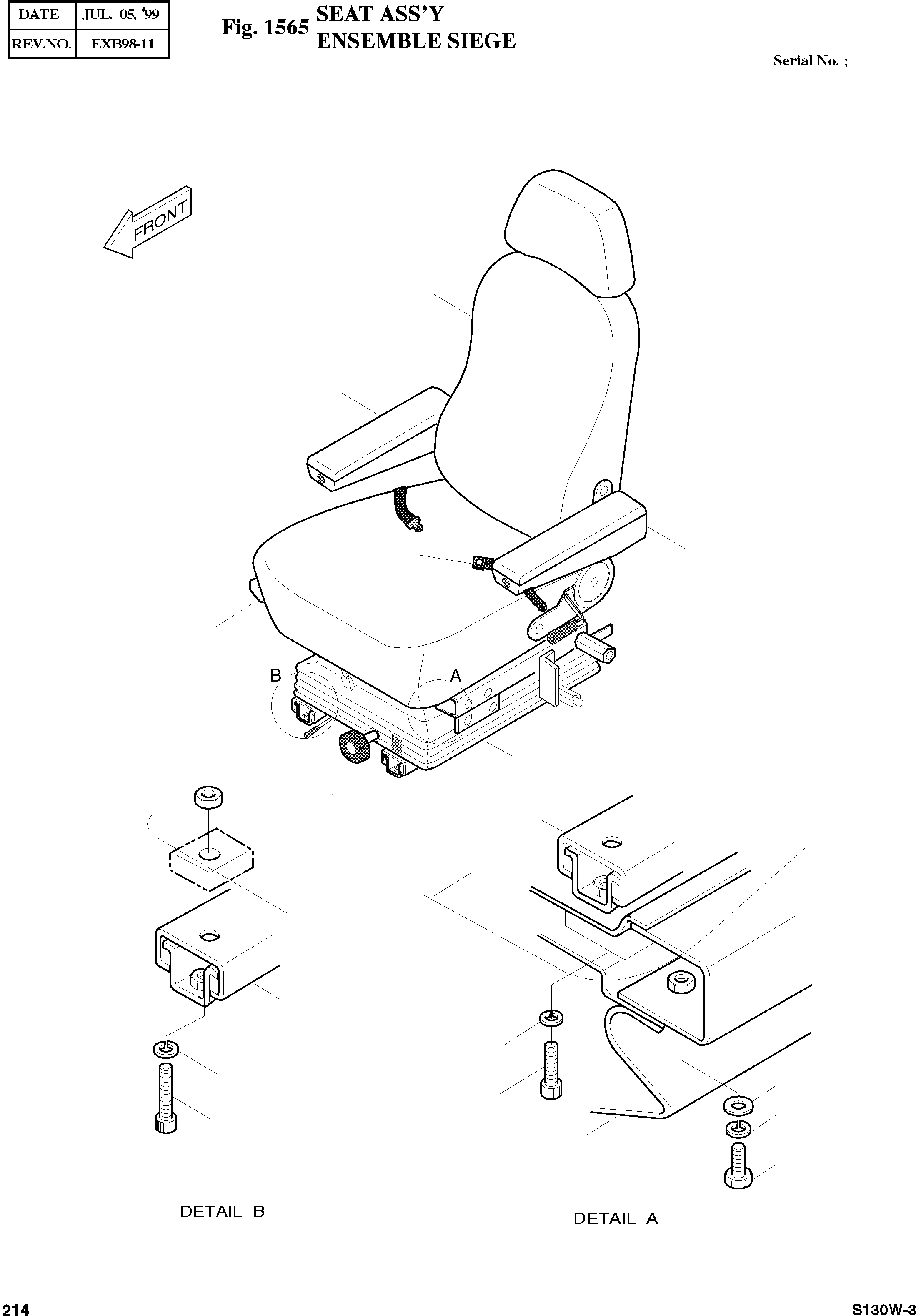 | DATE | JUL. 05, '99 |
|---|---|
| REV.NO. | EXB98-11 |

Fig. 1565 SEAT ASS'Y
ENSEMBLE SIEGE

Serial No. ;

FRONT

B

A

DETAIL B

DETAIL A

214

S130W-3