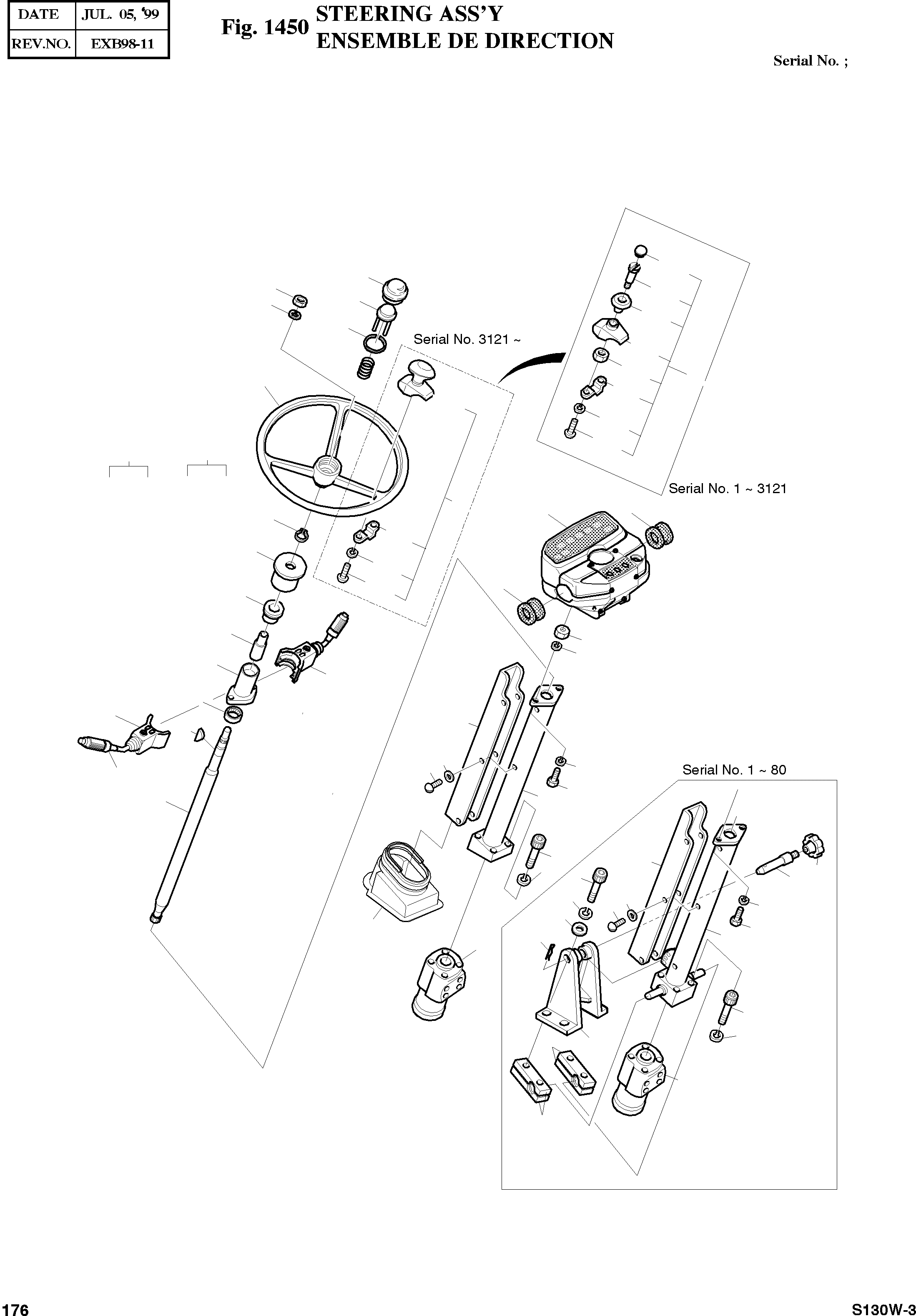 | DATE | JUL. 05, '99 |
|---|---|
| REV.NO. | EXB98-11 |

Fig. 1450 STEERING ASS'Y
ENSEMBLE DE DIRECTION

Serial No. ;

Serial No. 3121 ~

Serial No. 1 ~ 3121

Serial No. 1 ~ 80

176

S130W-3