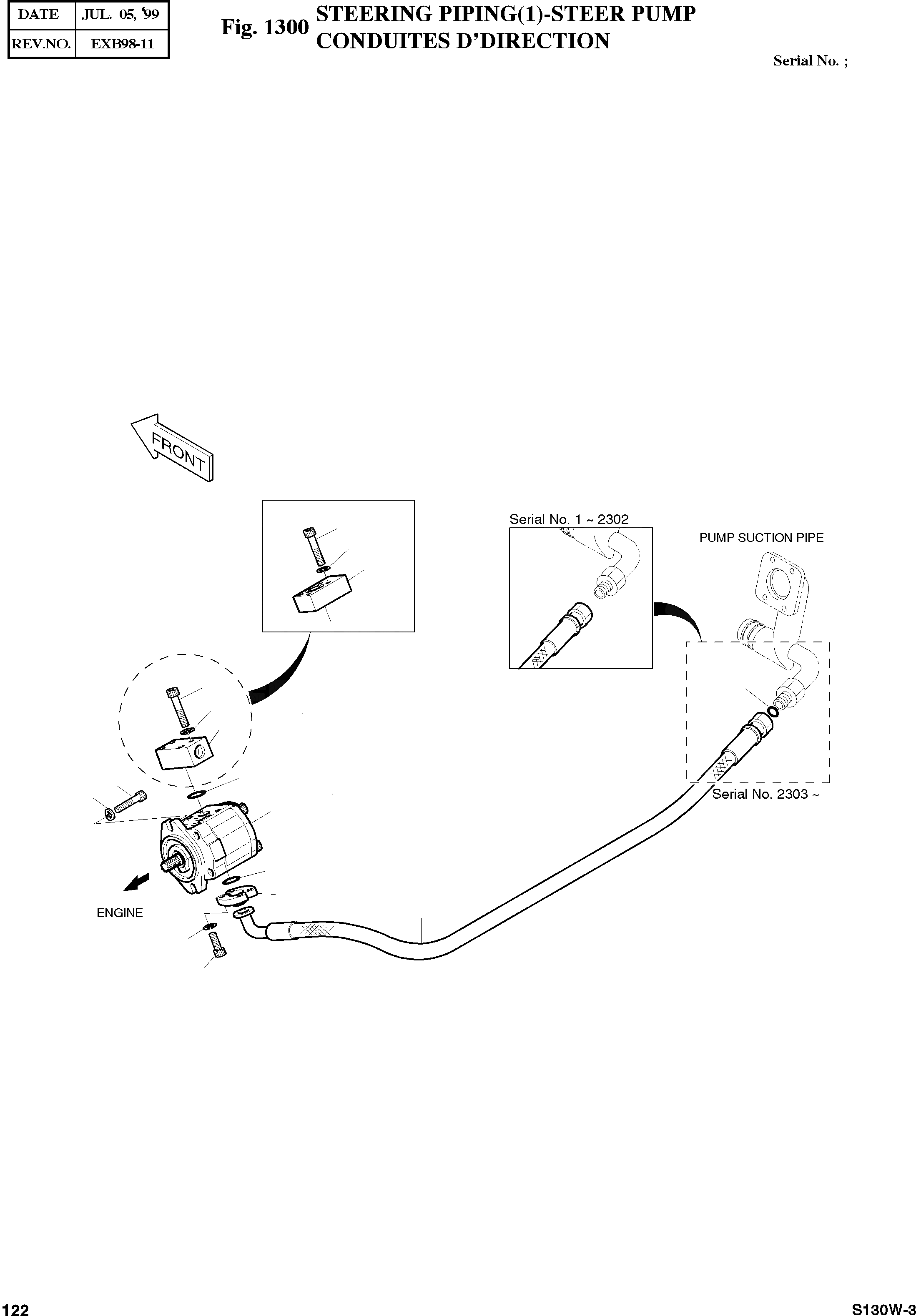 | DATE | JUL. 05, '99 |
|---|---|
| REV.NO. | EXB98-11 |

Fig. 1300 STEERING PIPING(1)-STEER PUMP
CONDUITES D'DIRECTION

Serial No. ;

FRONT

Serial No. 1 ~ 2302

PUMP SUCTION PIPE

Serial No. 2303 ~

ENGINE

122

S130W-3