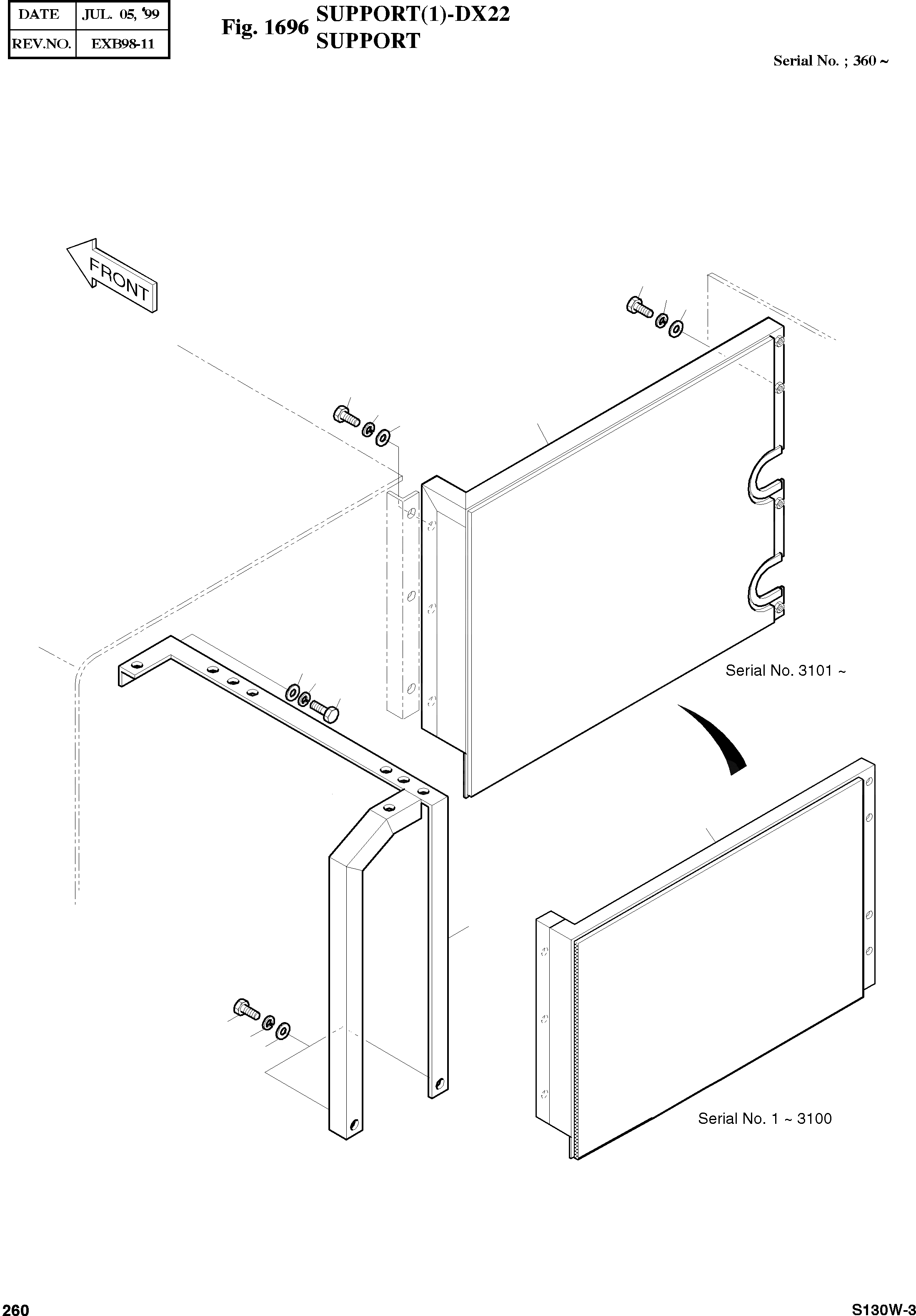 | DATE | JUL. 05, '99 |
|---|---|
| REV.NO. | EXB98-11 |

Fig. 1696 SUPPORT(1)-DX22
SUPPORT

Serial No. ; 360 ~

FRONT

Serial No. 3101 ~

Serial No. 1 ~ 3100

260

S130W-3