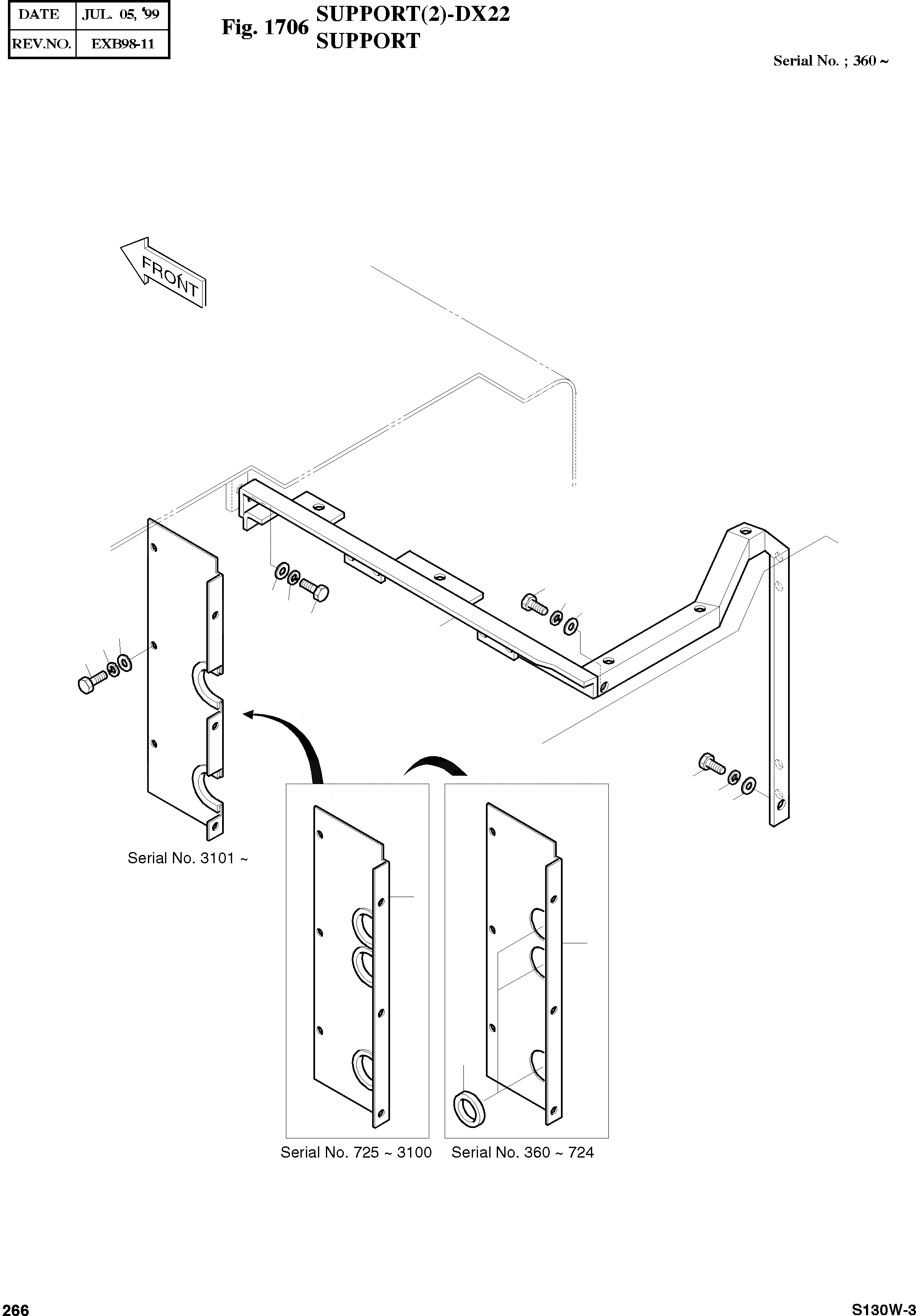 | DATE | JUL. 05, '99 |
|---|---|
| REV.NO. | EXB98-11 |

Fig. 1706 SUPPORT(2)-DX22
SUPPORT

Serial No. ; 360 ~

FRONT

Serial No. 3101 ~

Serial No. 725 ~ 3100

Serial No. 360 ~ 724

266

S130W-3