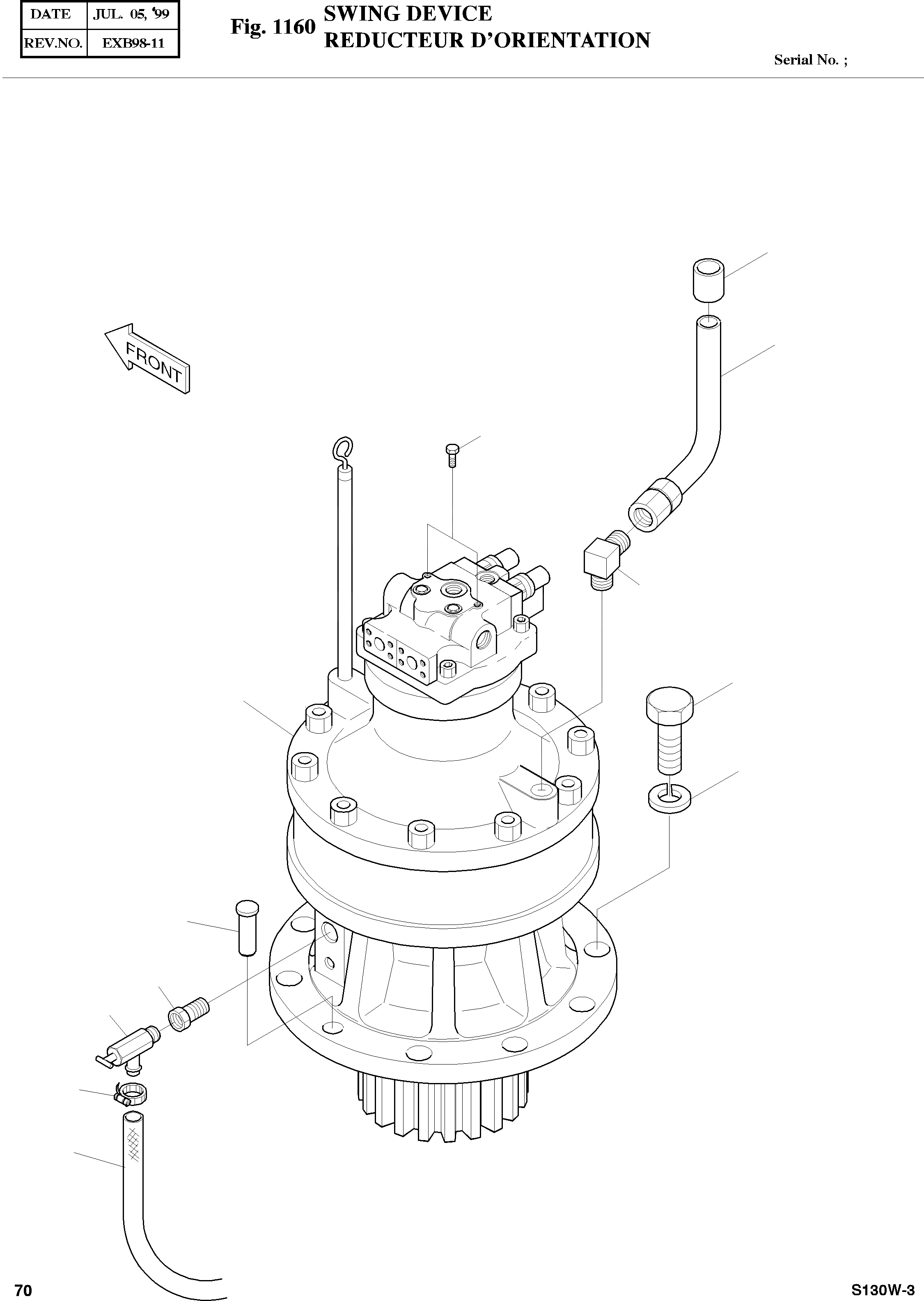 | DATE | JUL. 05, '99 |
|---|---|
| REV.NO. | EXB98-11 |

Fig. 1160 SWING DEVICE
REDUCTEUR D'ORIENTATION

Serial No. ;

FRONT

70

S130W-3