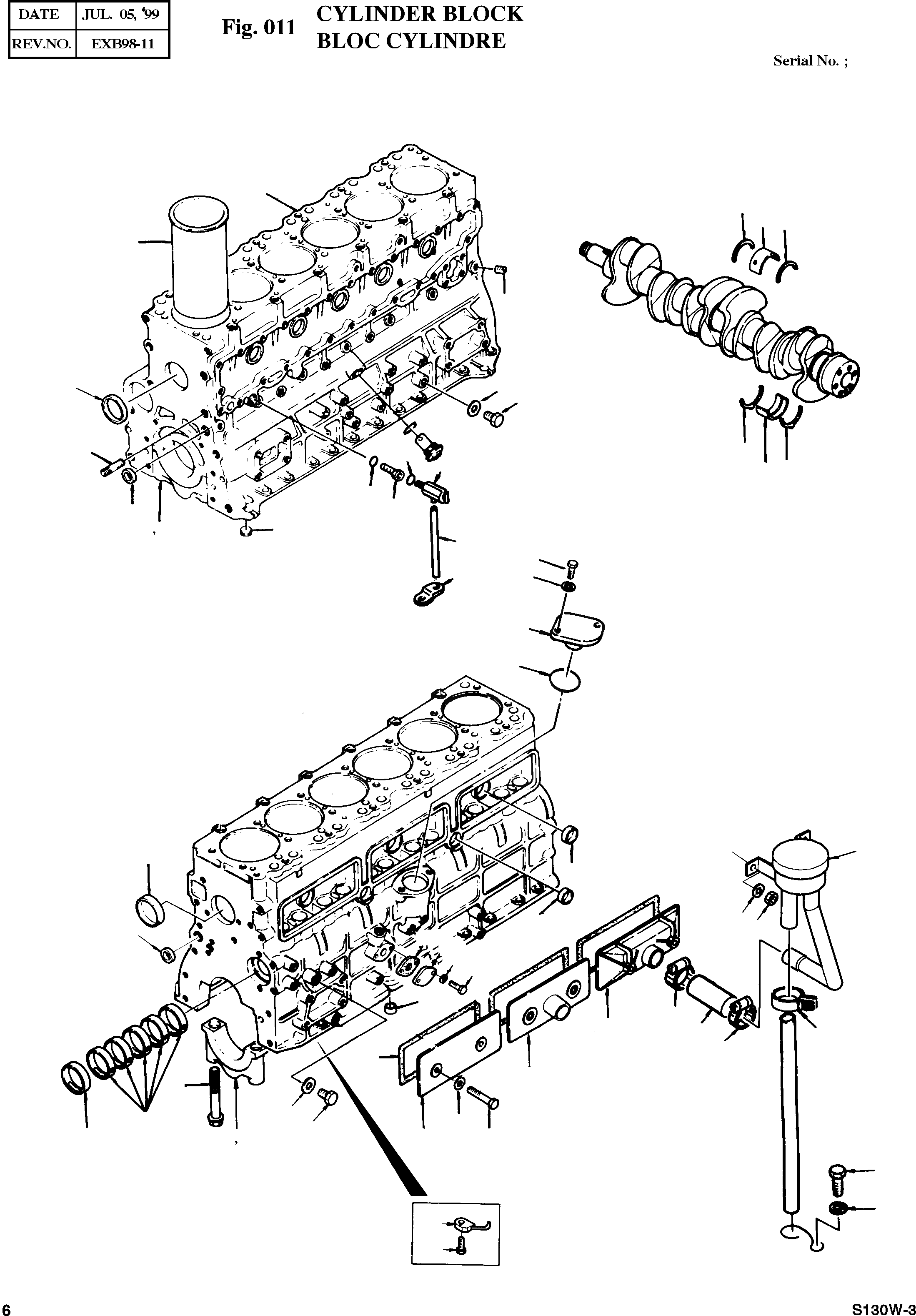 | DATE | JUL. 05, '99 |
|---|---|
| REV.NO. | EXB98-11 |

Fig. 011 CYLINDER BLOCK
BLOC CYLINDRE

Serial No. ;

6

S130W-3