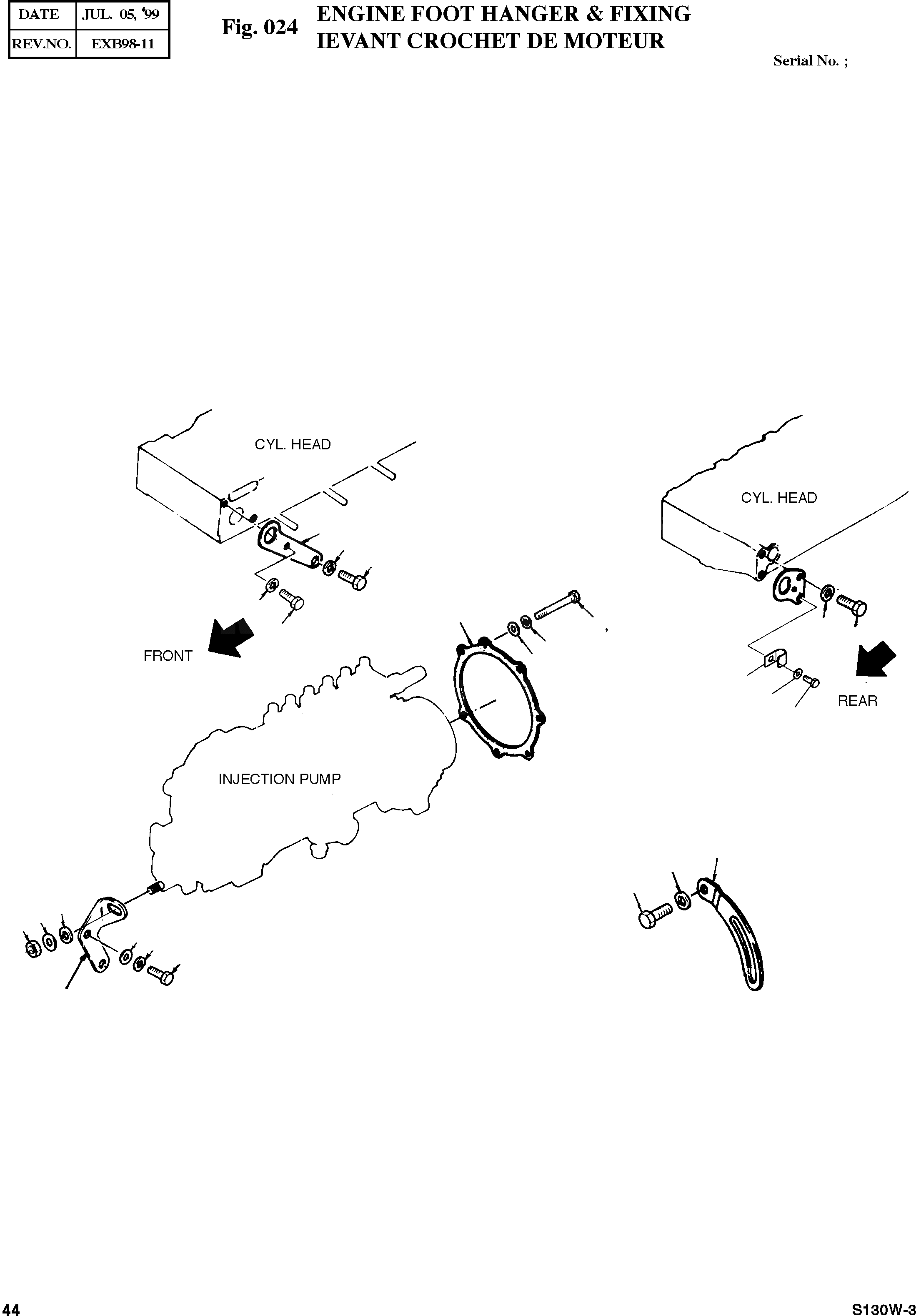 | DATE | JUL. 05, '99 |
|---|---|
| REV.NO. | EXB98-11 |

Fig. 024 ENGINE FOOT HANGER & FIXING
IEVANT CROCHET DE MOTEUR

Serial No. ;

CYL. HEAD

CYL. HEAD

FRONT

REAR

INJECTION PUMP

44

S130W-3