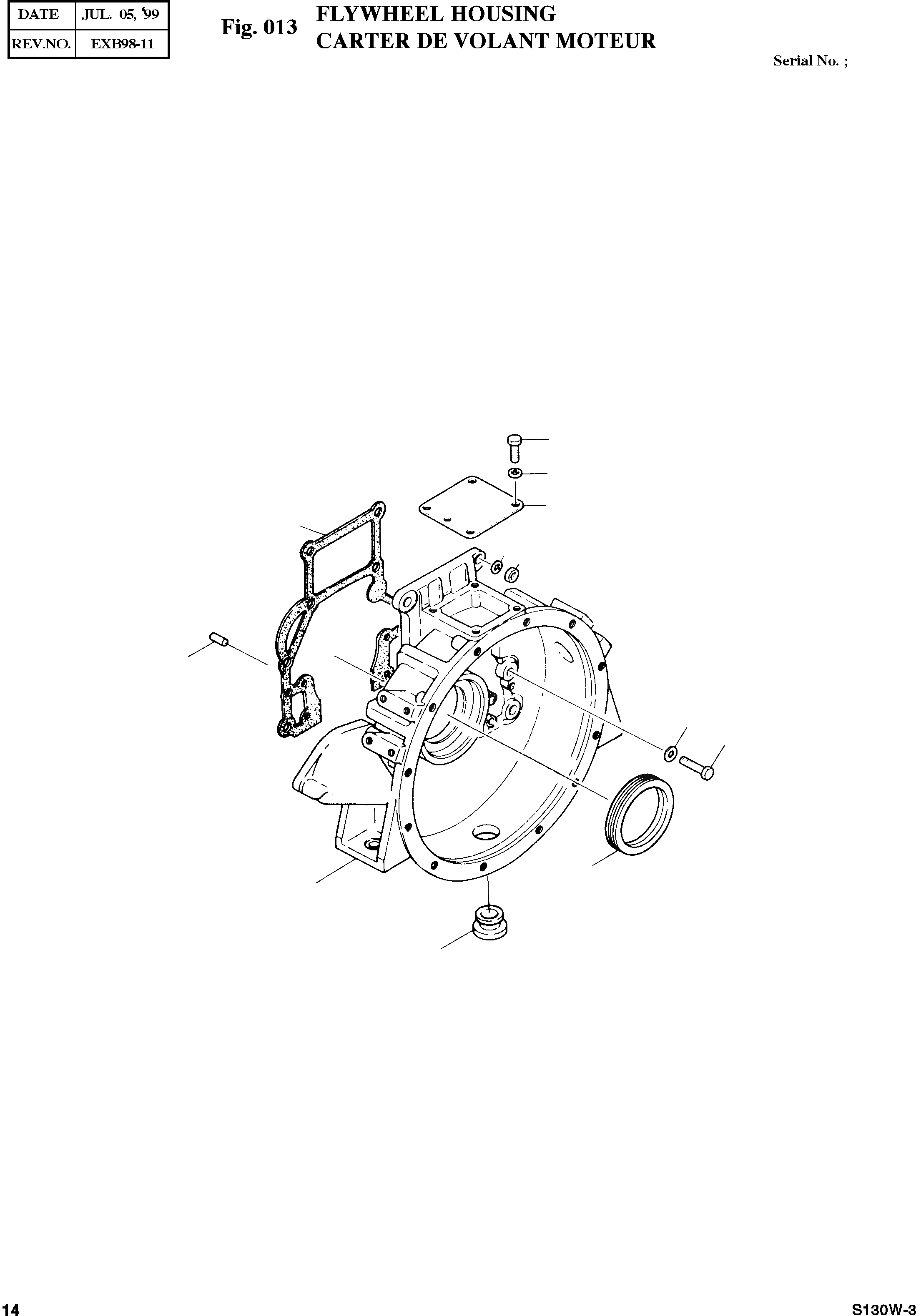 | DATE | JUL. 05, '99 |
|---|---|
| REV.NO. | EXB98-11 |

Fig. 013 FLYWHEEL HOUSING
CARTER DE VOLANT MOTEUR

Serial No. ;

14

S130W-3