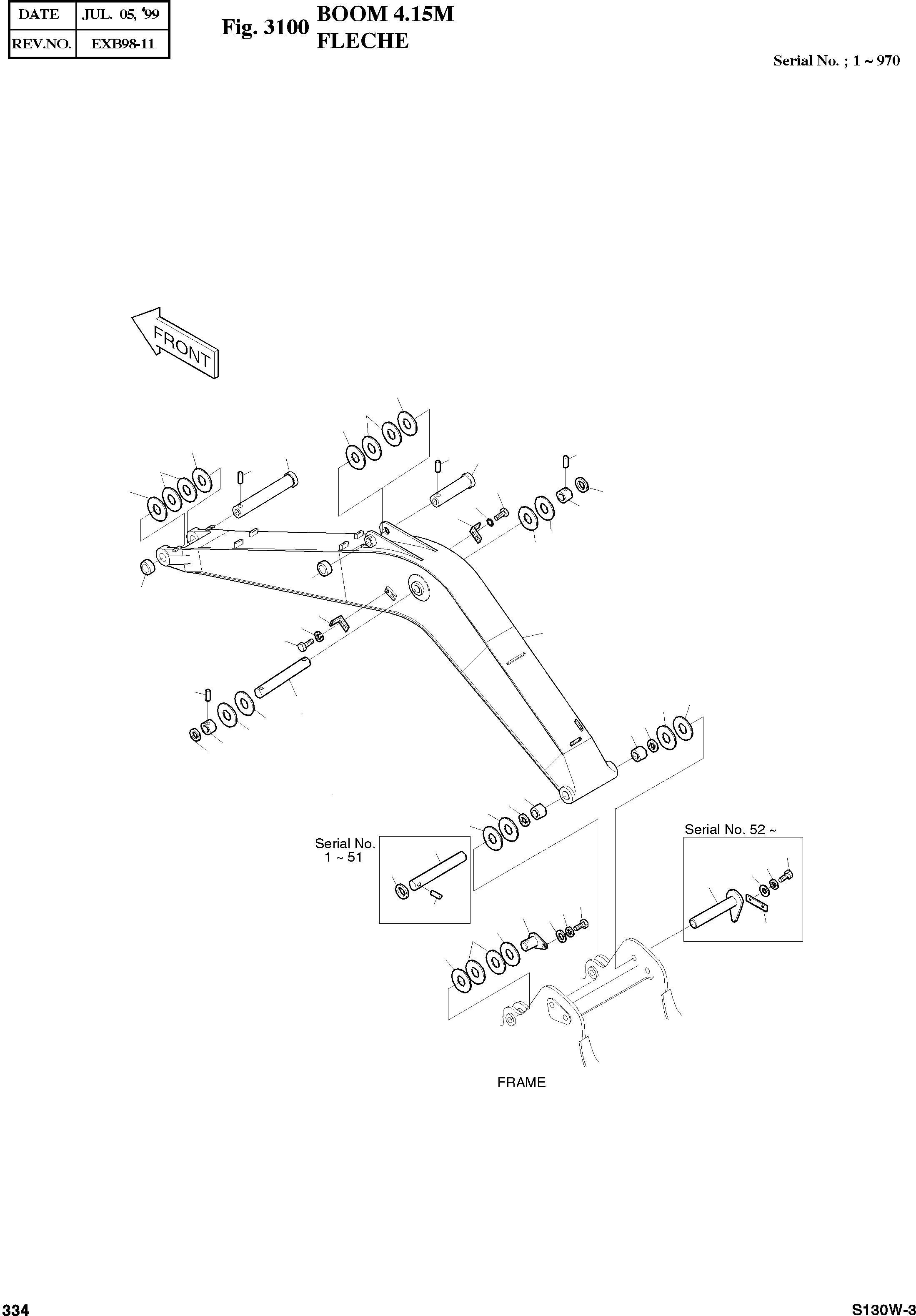 | DATE | JUL. 05, '99 |
|---|---|
| REV.NO. | EXB98-11 |

Fig. 3100 BOOM 4.15M
FLECHE

Serial No. ; 1 ~ 970

FRONT

Serial No. 1 ~ 51

Serial No. 52 ~

FRAME

334

S130W-3