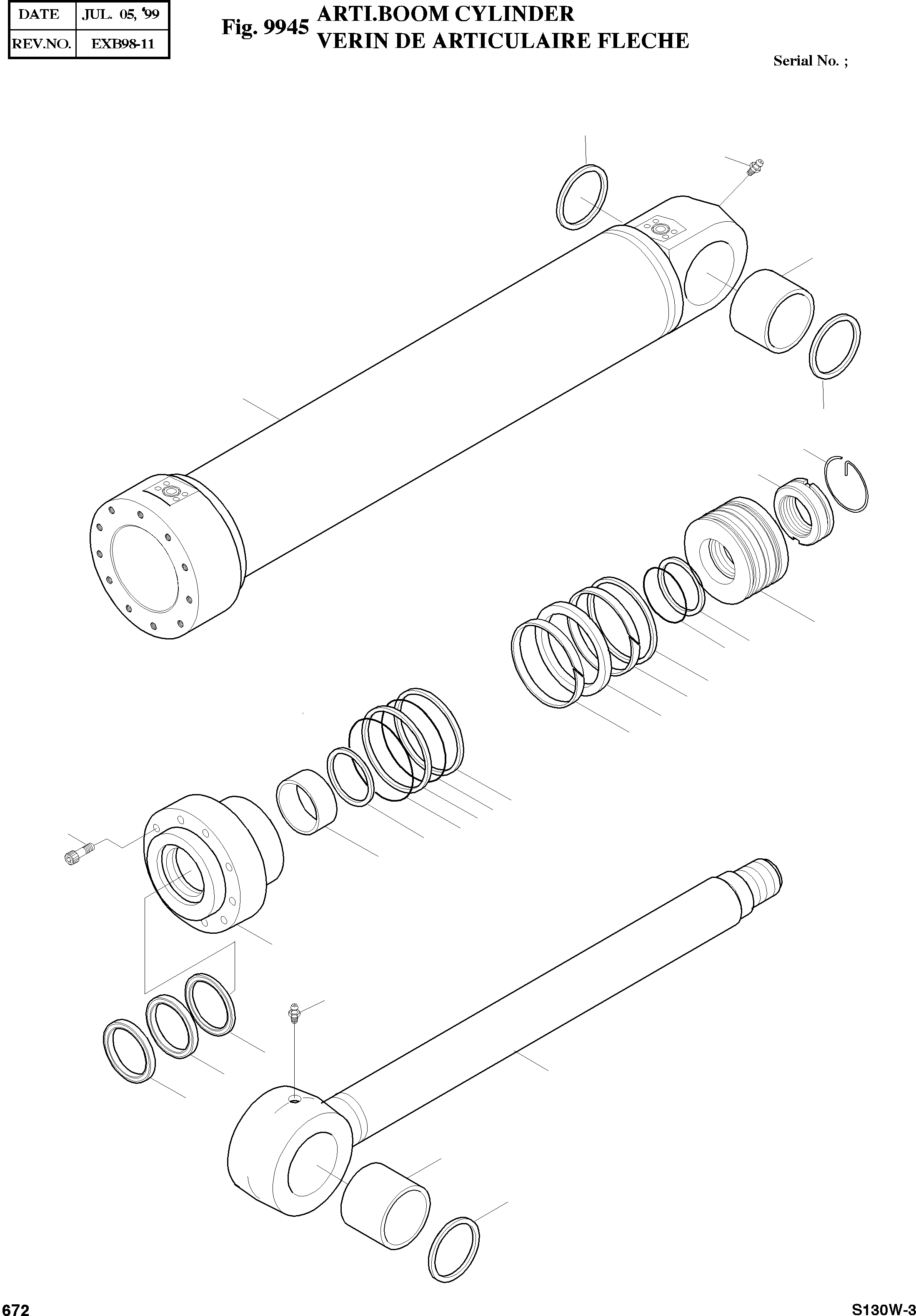 | DATE | JUL. 05, '99 |
|---|---|
| REV.NO. | EXB98-11 |

Fig. 9945 ARTI.BOOM CYLINDER
VERIN DE ARTICULAIRE FLECHE

Serial No. ;

672

S130W-3