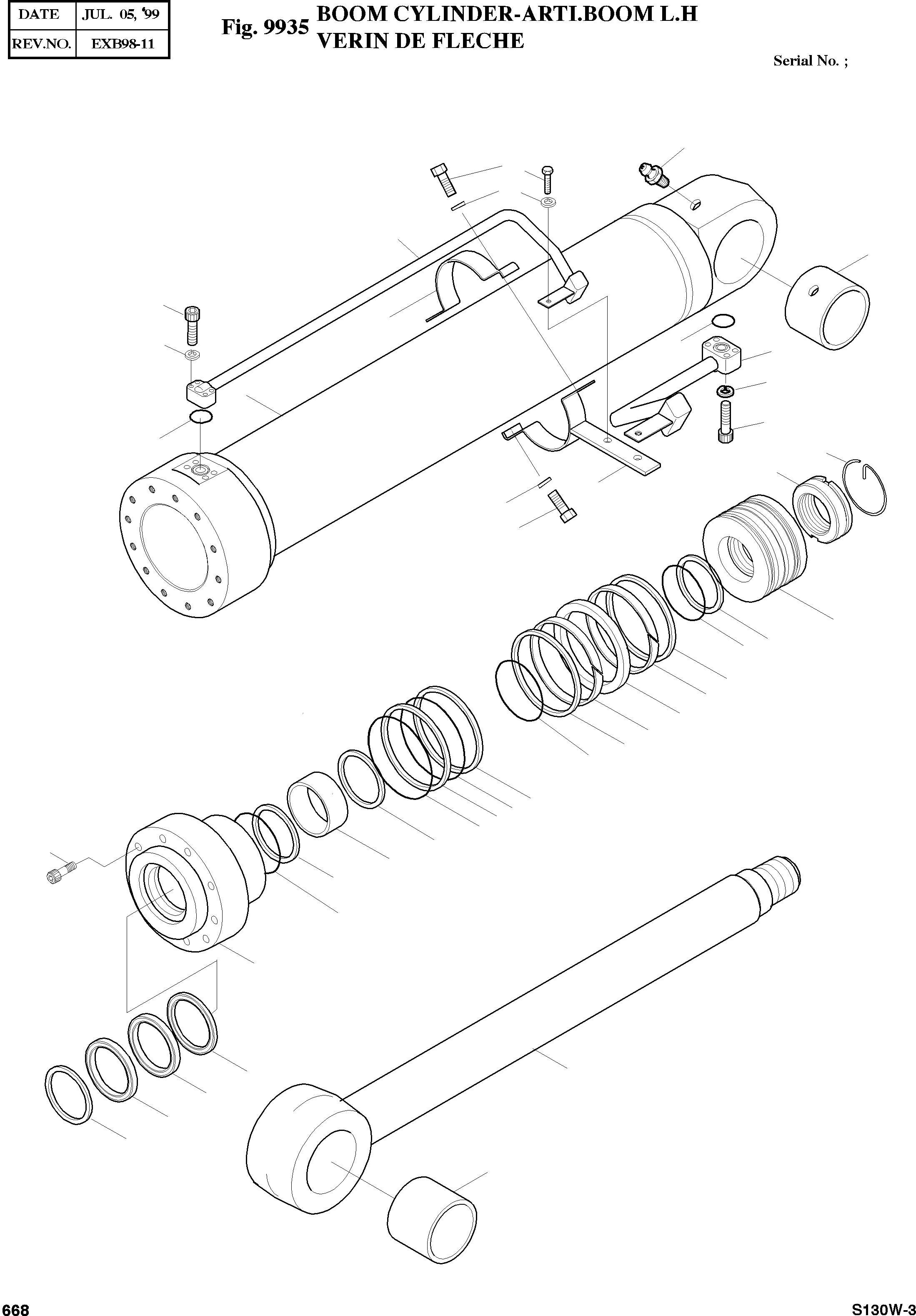 | DATE | JUL. 05, '99 |
|---|---|
| REV.NO. | EXB98-11 |

Fig. 9935 BOOM CYLINDER-ARTI.BOOM L.H
VERIN DE FLECHE

Serial No. ;

668

S130W-3