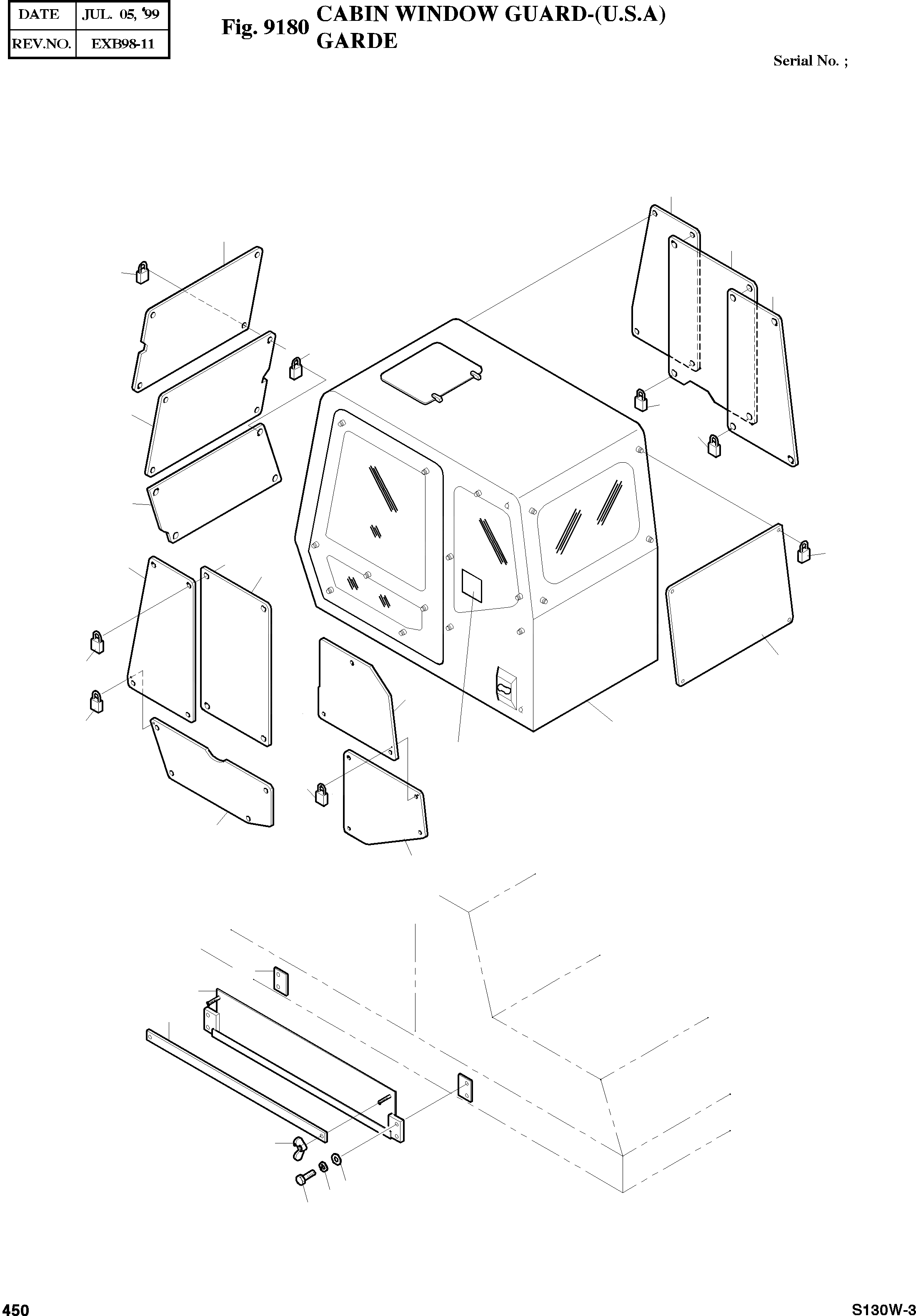 | DATE | JUL. 05, '99 |
|---|---|
| REV.NO. | EXB98-11 |

Fig. 9180 CABIN WINDOW GUARD-(U.S.A) GARDE

Serial No. ;

450

S130W-3