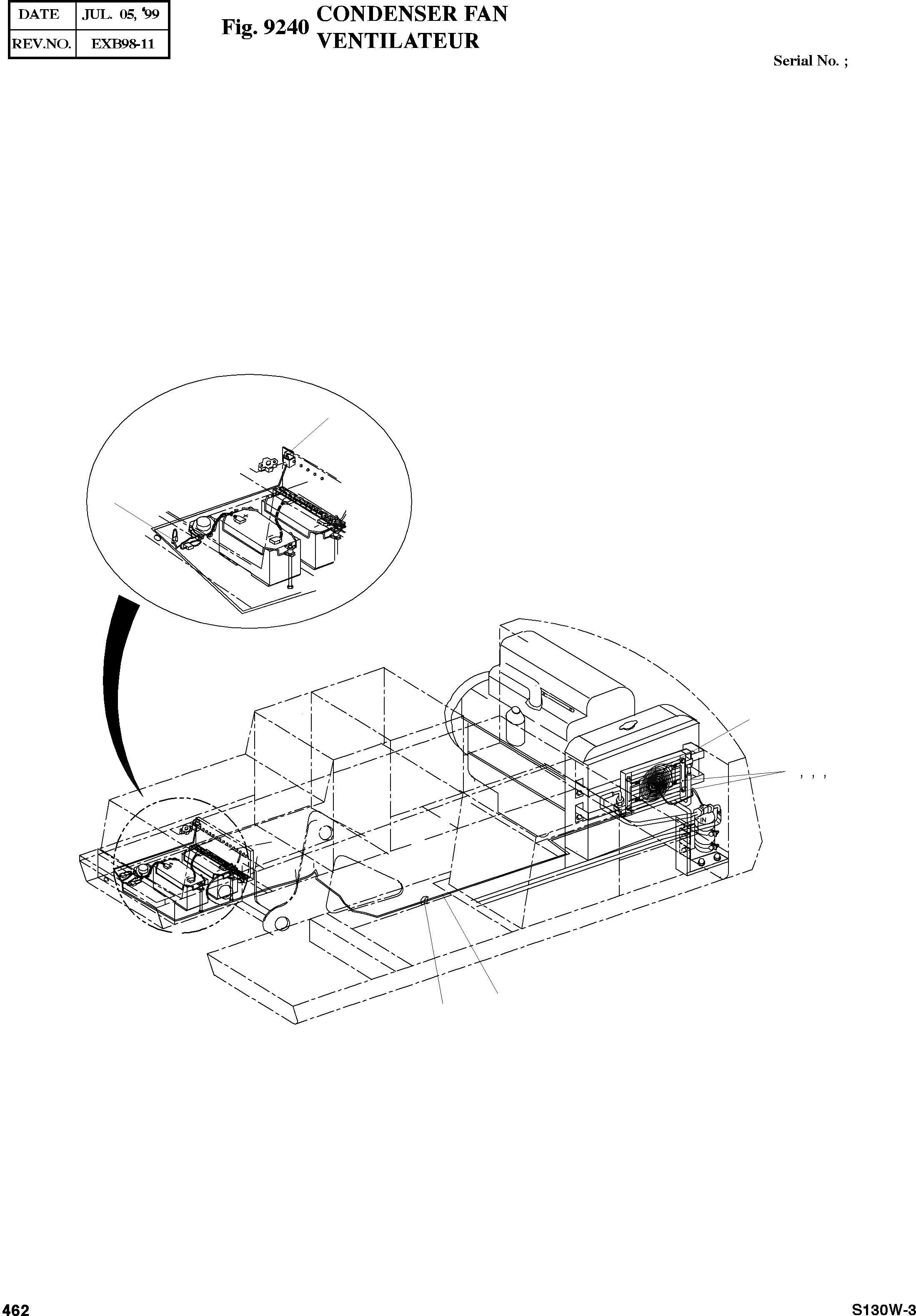 | DATE | JUL. 05, '99 |
|---|---|
| REV.NO. | EXB98-11 |

Fig. 9240 CONDENSER FAN VENTILATEUR

Serial No. ;

, , ,

IN

462

S130W-3