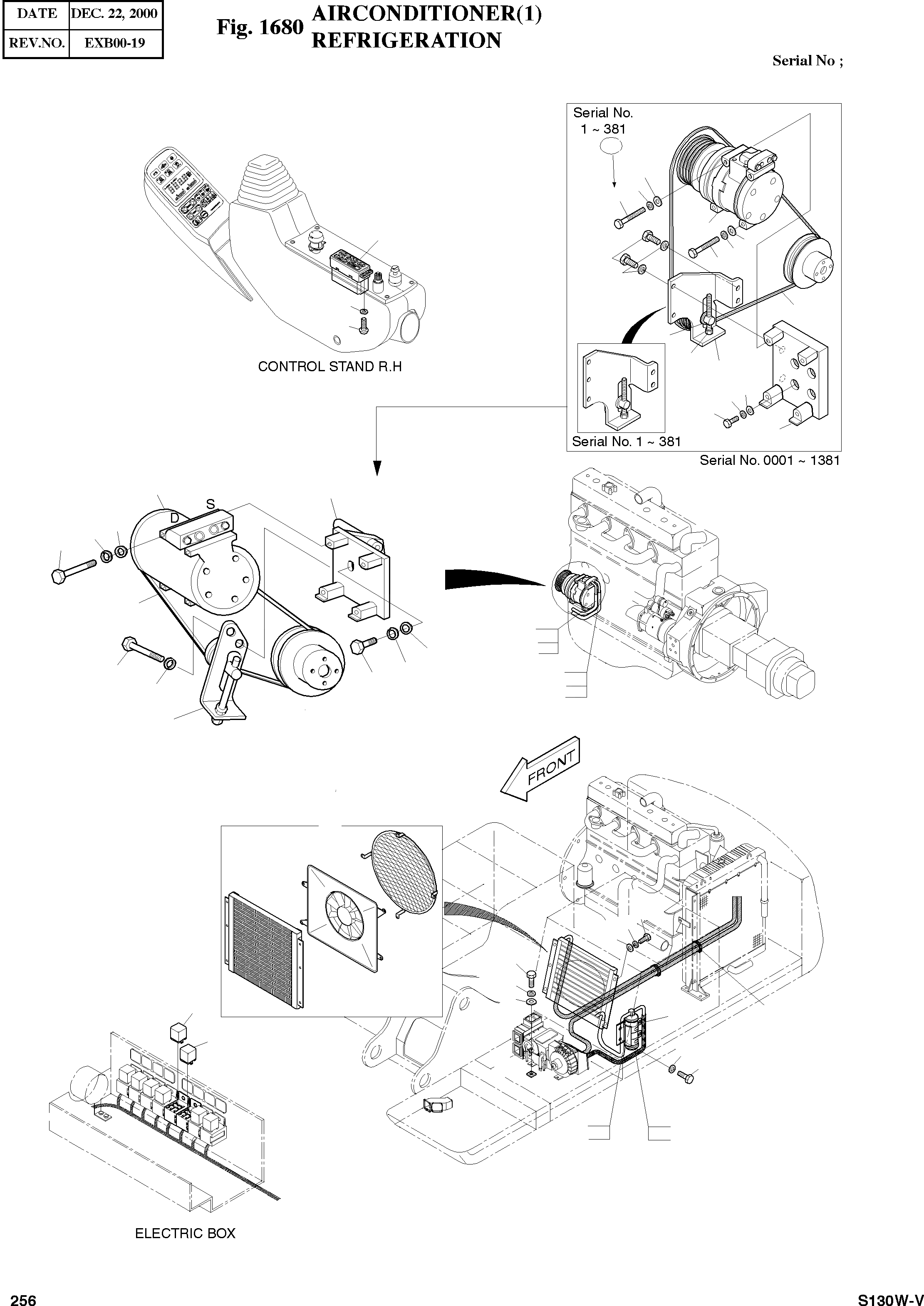 | DATE | DEC. 22, 2000 |
|---|---|
| REV.NO. | EXB00-19 |

Fig. 1680 AIRCONDITIONER(1) REFRIGERATION

Serial No ;

Serial No. 1 ~ 381

CONTROL STAND R.H

Serial No. 1 ~ 381

Serial No. 0001 ~ 1381

S

D

FRONT

ELECTRIC BOX

256

S130W-V