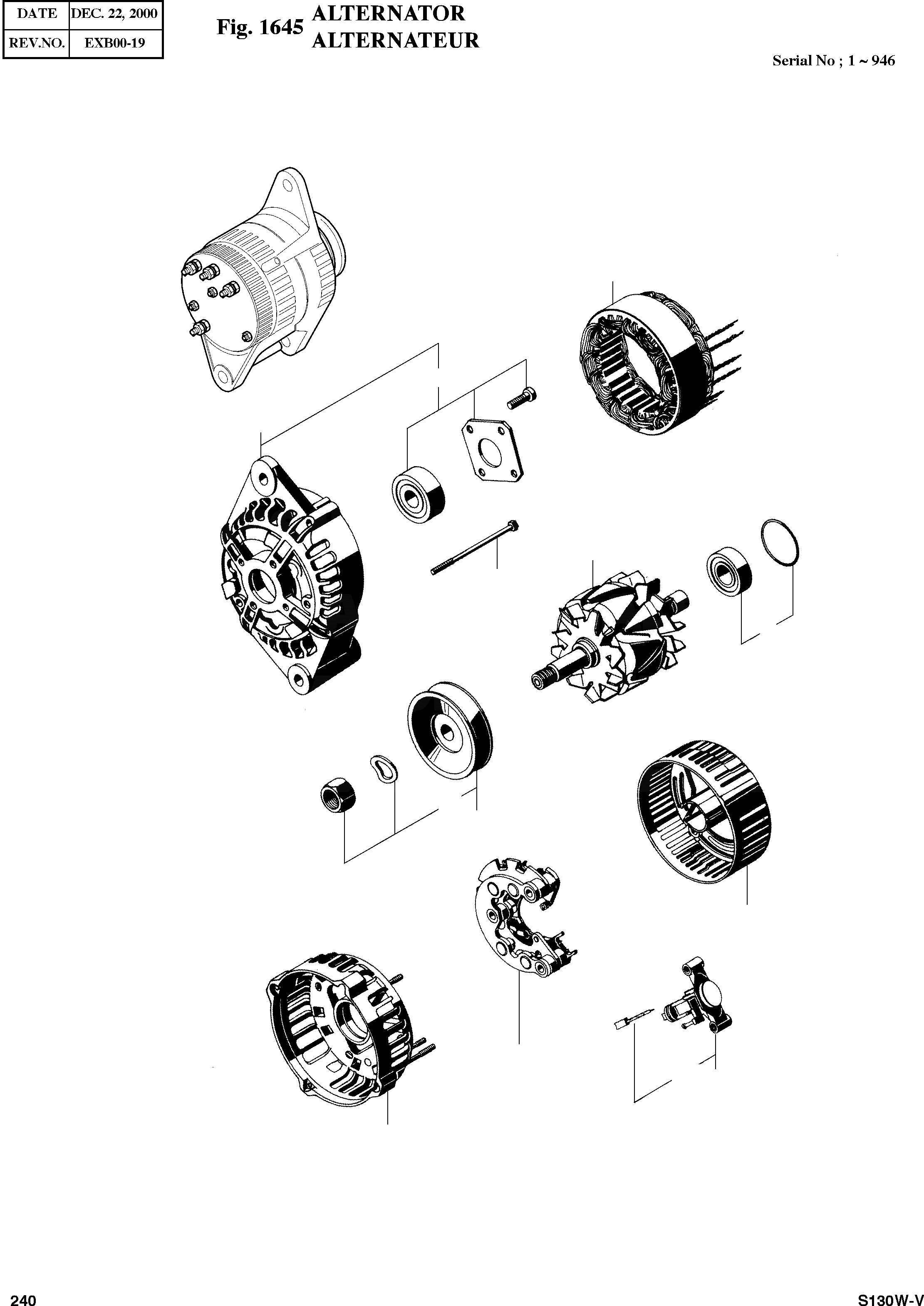 | DATE | DEC. 22, 2000 |
|---|---|
| REV.NO. | EXB00-19 |

Fig. 1645 ALTERNATOR
ALTERNATEUR

Serial No ; 1 ~ 946

240

S130W-V