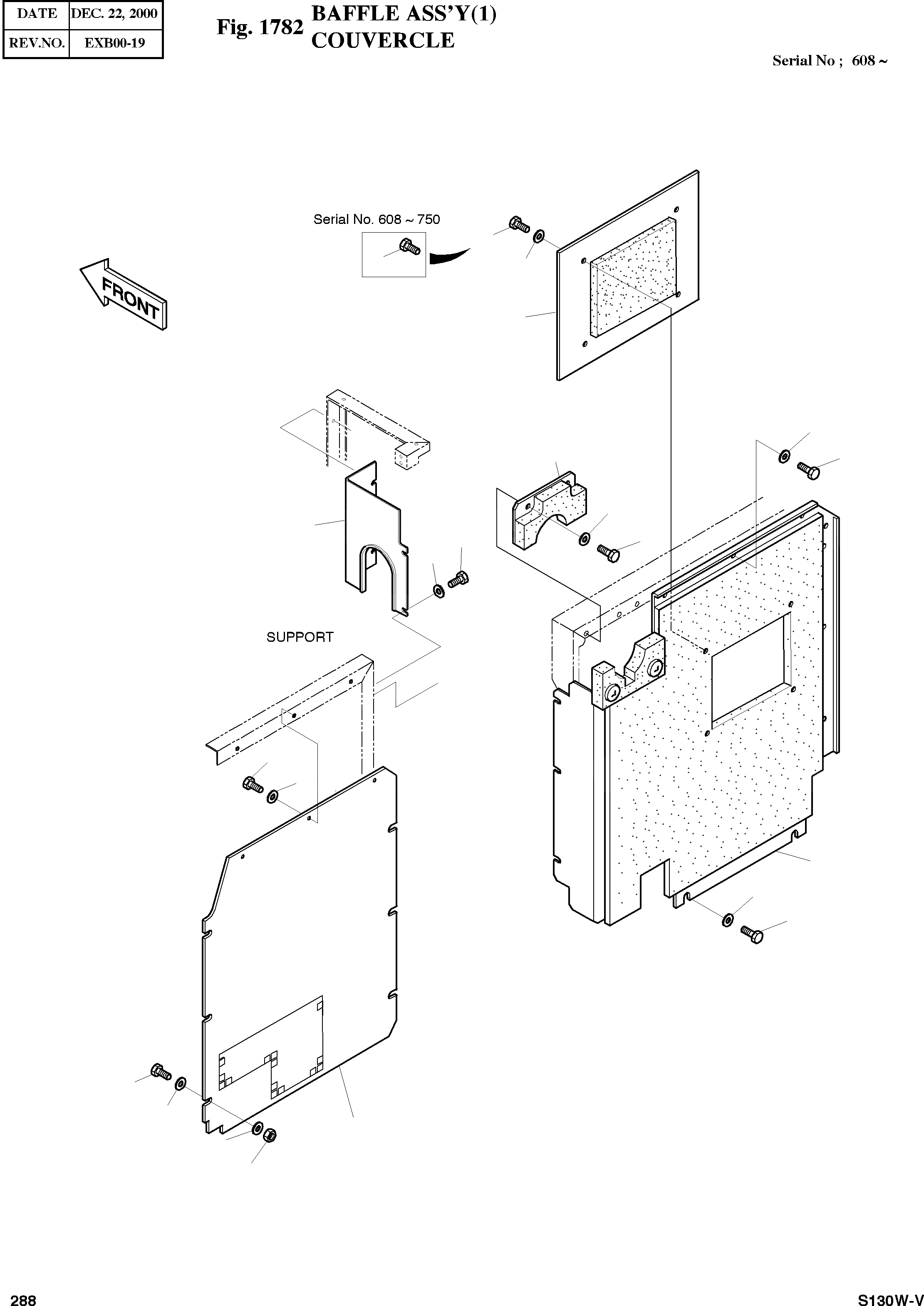 | DATE | DEC. 22, 2000 |
|---|---|
| REV.NO. | EXB00-19 |

Fig. 1782 BAFFLE ASS'Y(1)
COUVERCLE

Serial No ; 608 ~

Serial No. 608 ~ 750

FRONT

SUPPORT

288

S130W-V