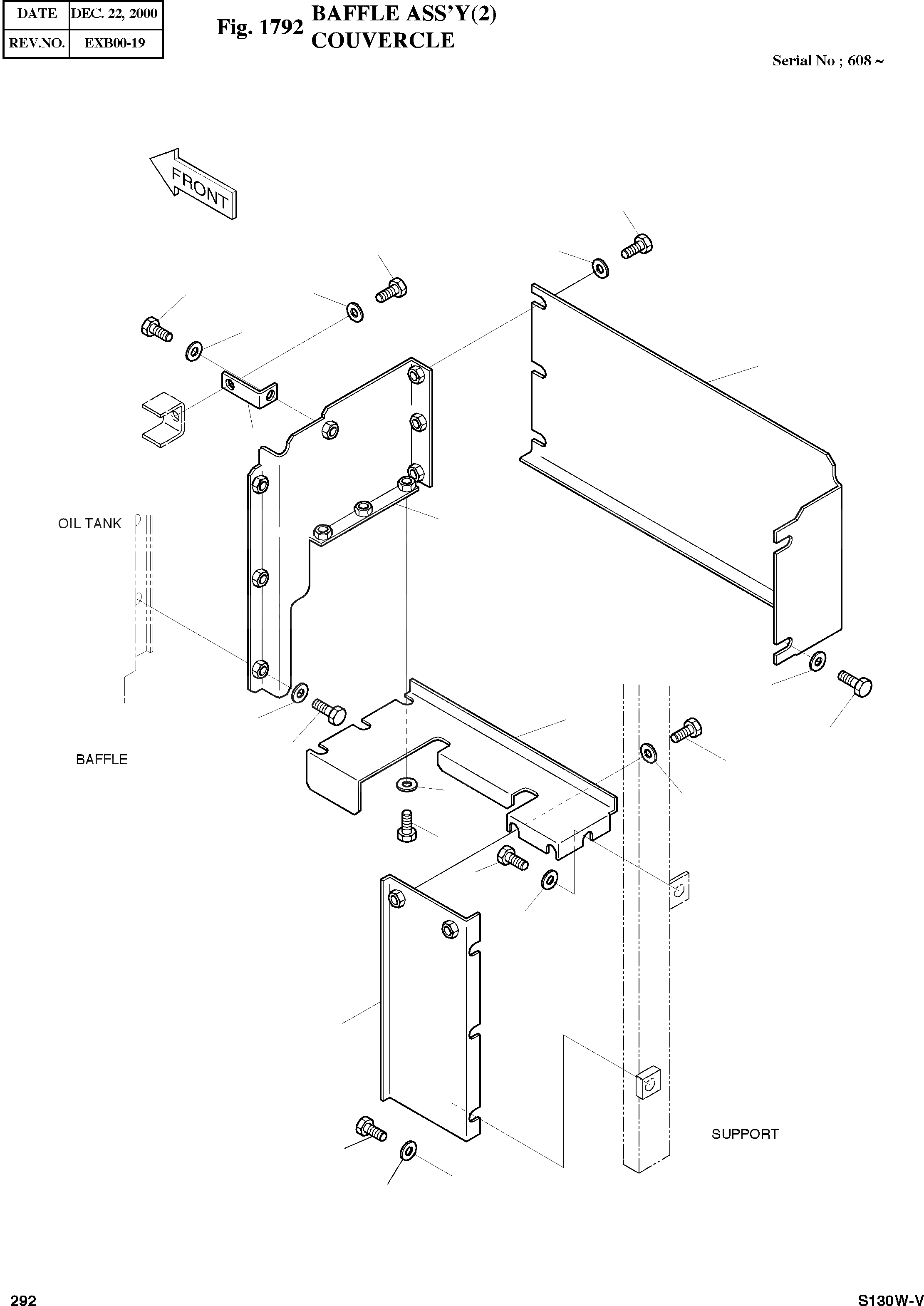 | DATE | DEC. 22, 2000 |
|---|---|
| REV.NO. | EXB00-19 |

Fig. 1792 BAFFLE ASS'Y(2)
COUVERCLE

Serial No ; 608 ~

FRONT

OIL TANK

BAFFLE

SUPPORT

292

S130W-V