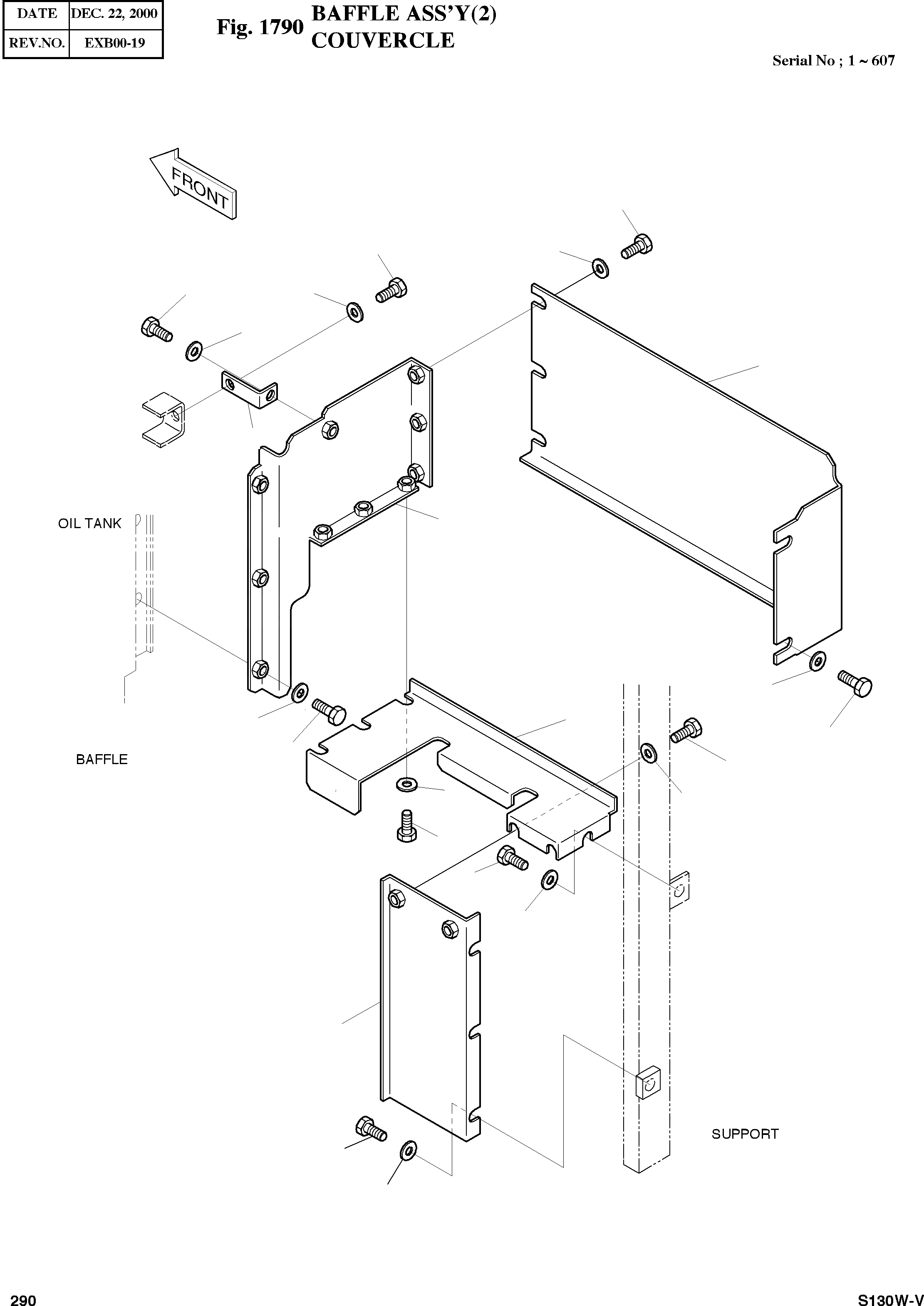 | DATE | DEC. 22, 2000 |
|---|---|
| REV.NO. | EXB00-19 |

Fig. 1790 BAFFLE ASS'Y(2)
COUVERCLE

Serial No ; 1 ~ 607

FRONT

OIL TANK

BAFFLE

SUPPORT

290

S130W-V