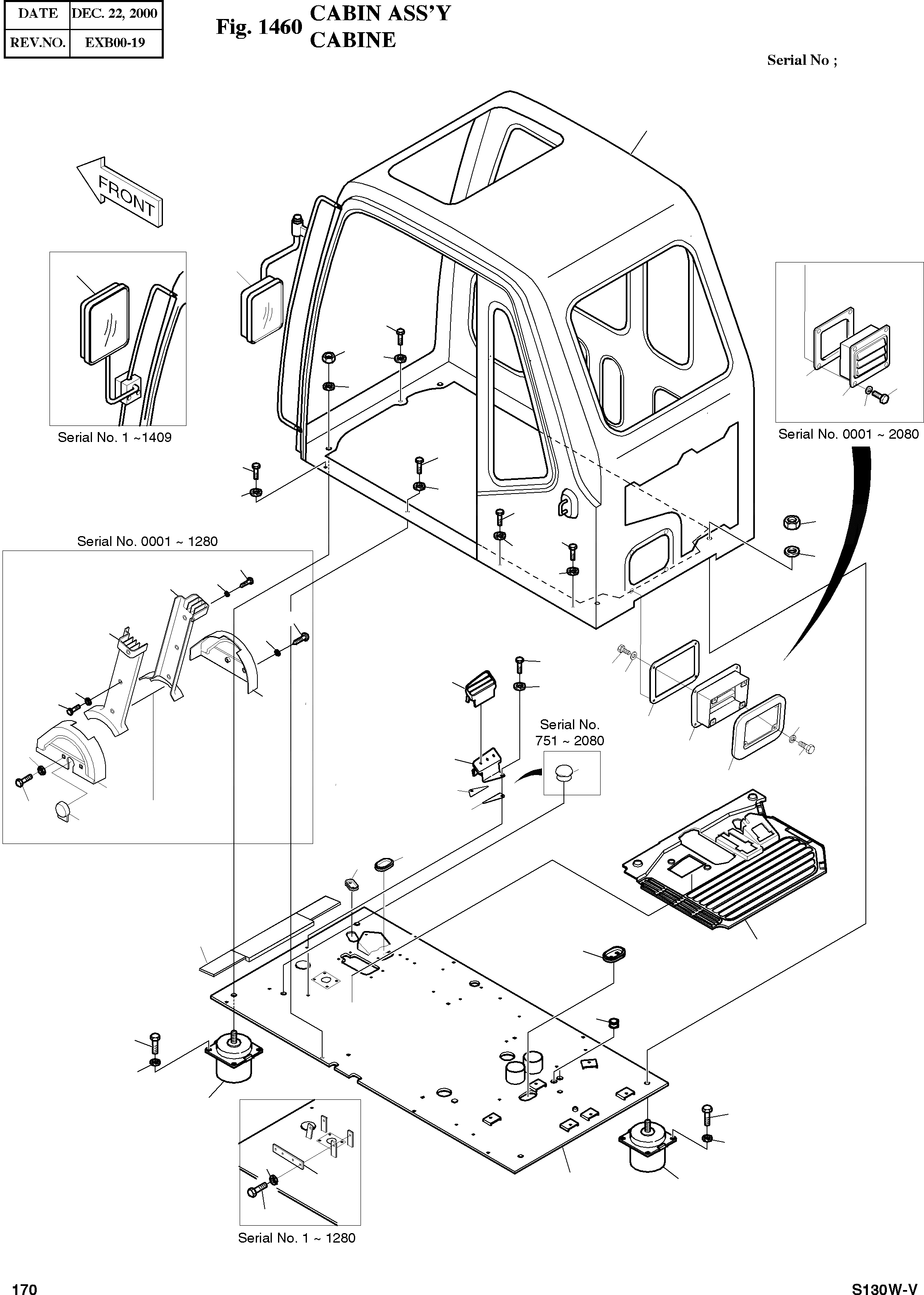 | DATE | DEC. 22, 2000 |
|---|---|
| REV.NO. | EXB00-19 |

Fig. 1460 CABIN ASS'Y
CABINE

Serial No ;

FRONT

Serial No. 1 ~1409

Serial No. 0001 ~ 2080

Serial No. 0001 ~ 1280

Serial No.
751 ~ 2080

Serial No. 1 ~ 1280

170

S130W-V