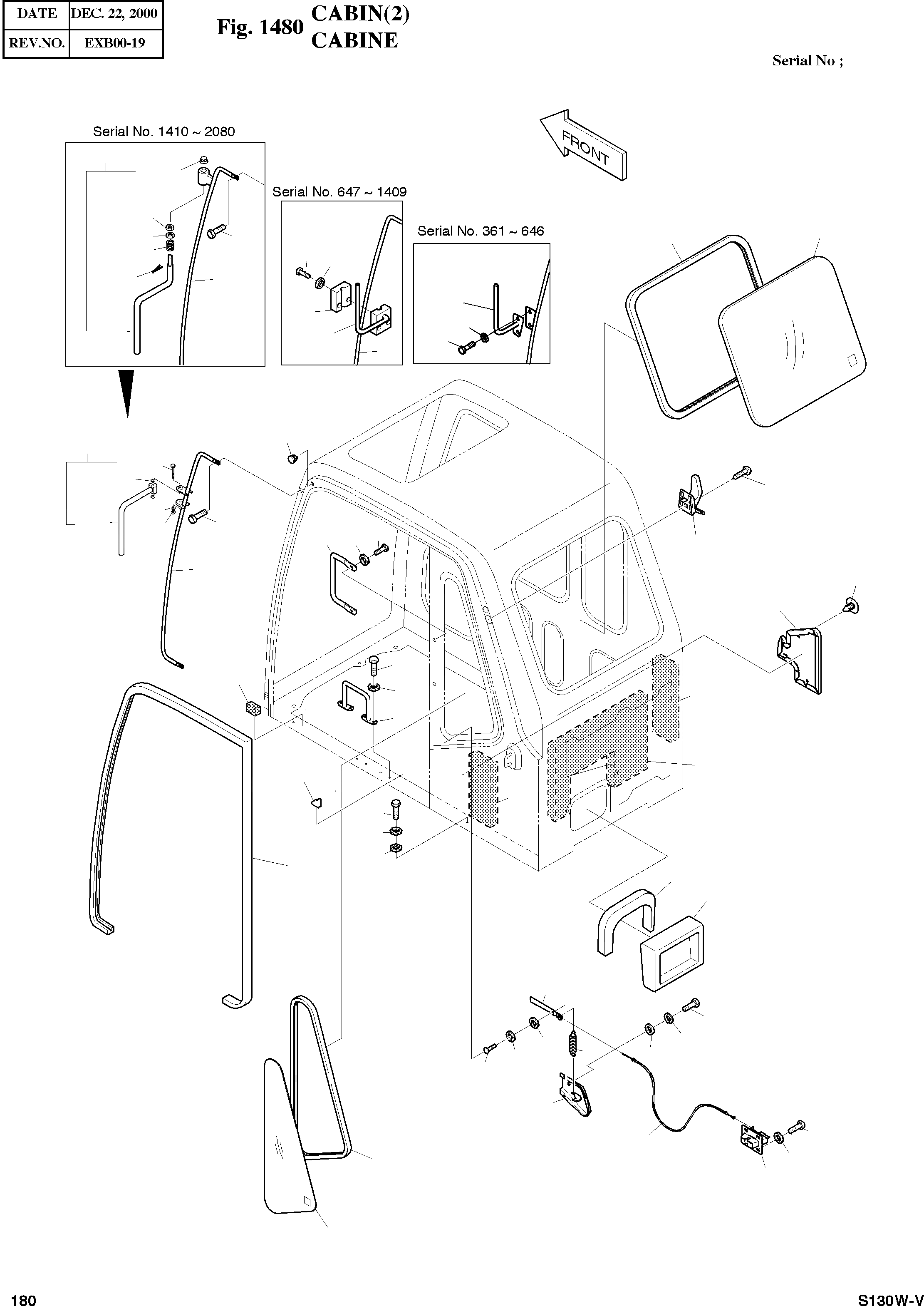 | DATE | DEC. 22, 2000 |
|---|---|
| REV.NO. | EXB00-19 |

Fig. 1480 CABIN(2) CABINE

Serial No ;

Serial No. 1410 ~ 2080

Serial No. 647 ~ 1409

Serial No. 361 ~ 646

FRONT

180

S130W-V