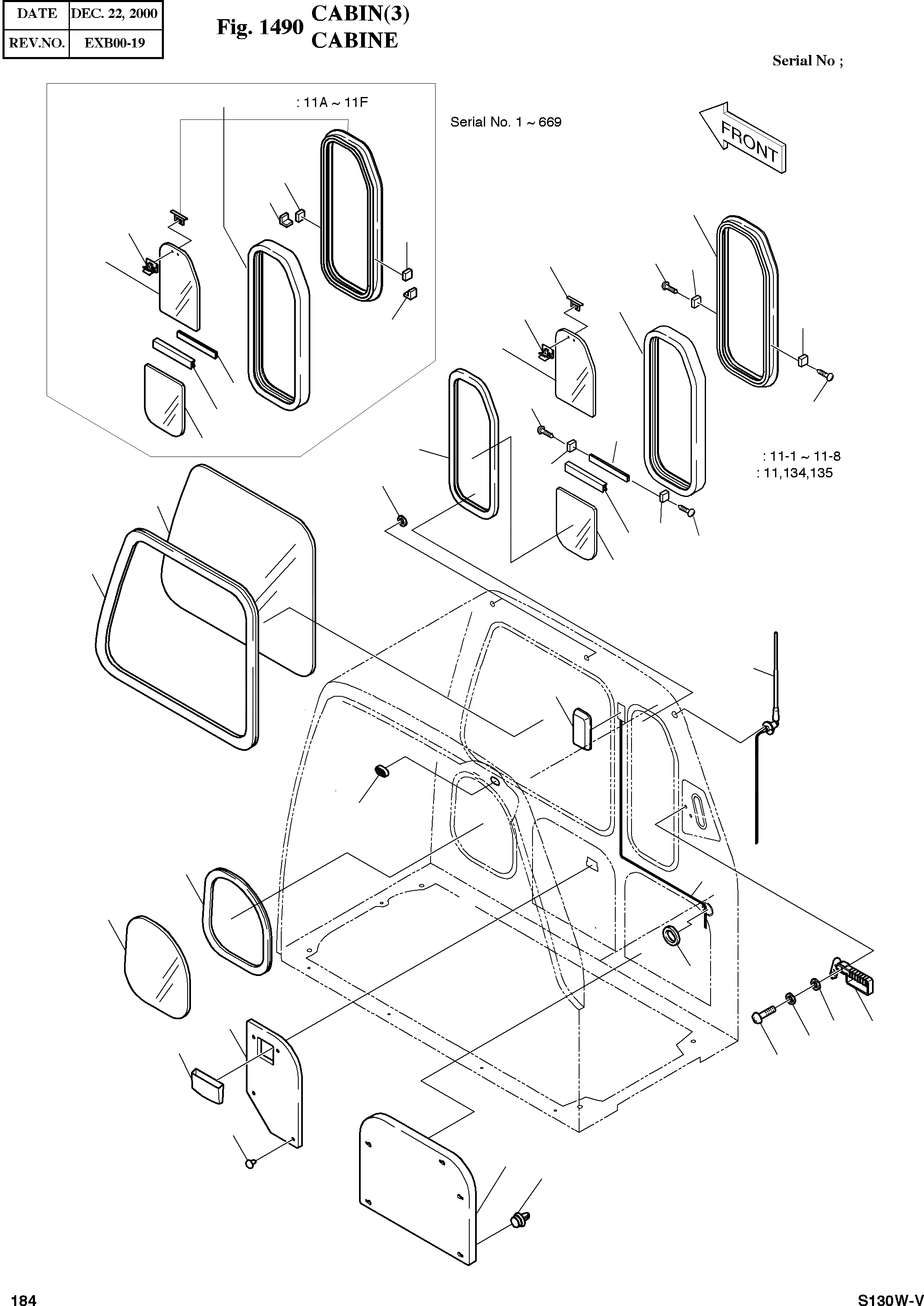 | DATE | DEC. 22, 2000 |
|---|---|
| REV.NO. | EXB00-19 |

Fig. 1490 CABIN(3)
CABINE

Serial No ;

: 11A ~ 11F

Serial No. 1 ~ 669

FRONT

: 11-1 ~ 11-8
: 11,134,135

184

S130W-V