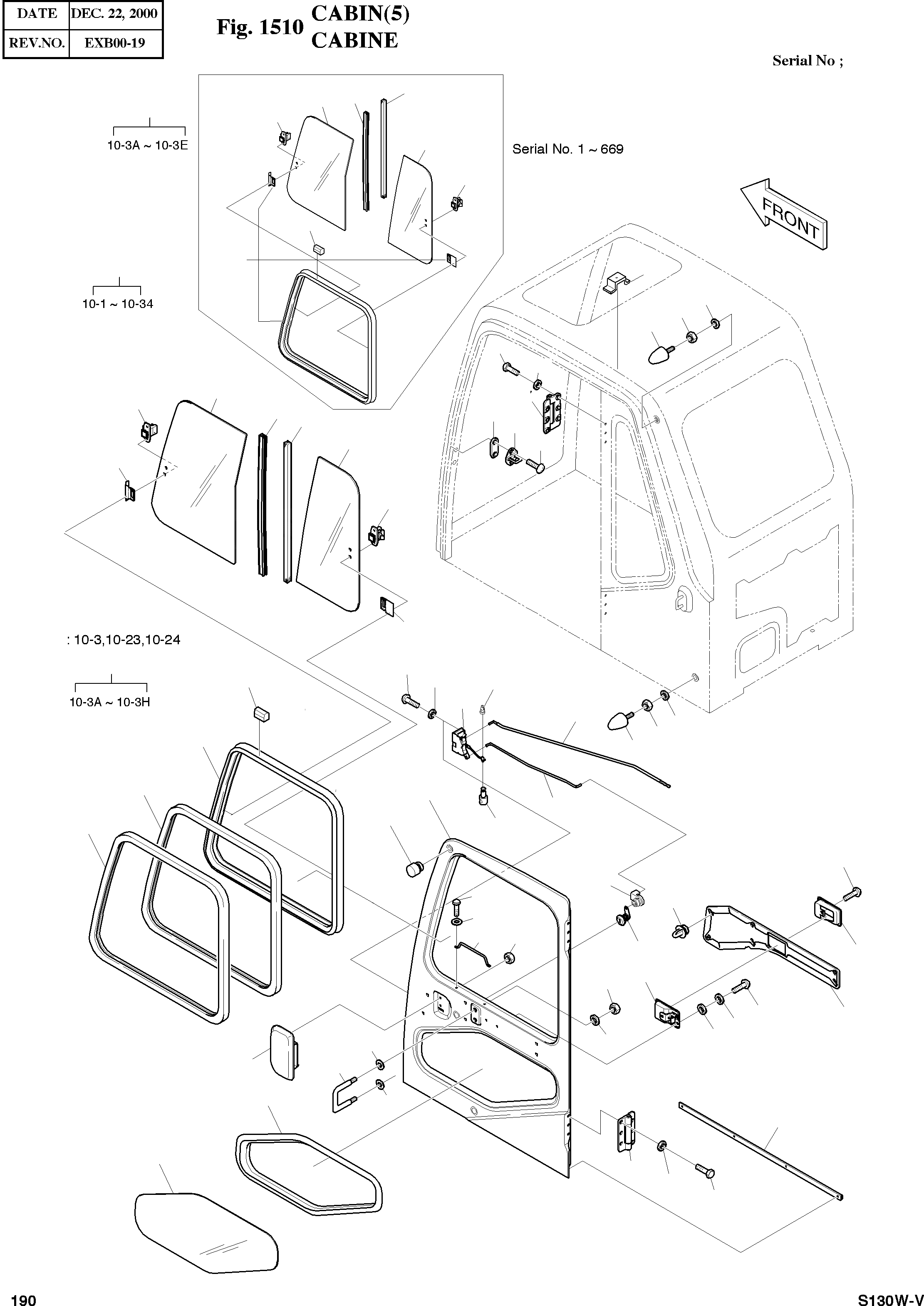 | DATE | DEC. 22, 2000 |
|---|---|
| REV.NO. | EXB00-19 |

Fig. 1510 CABIN(5)
CABINE

Serial No ;

10-3A ~ 10-3E

Serial No. 1 ~ 669

FRONT

10-1 ~ 10-34

: 10-3,10-23,10-24

10-3A ~ 10-3H

190

S130W-V