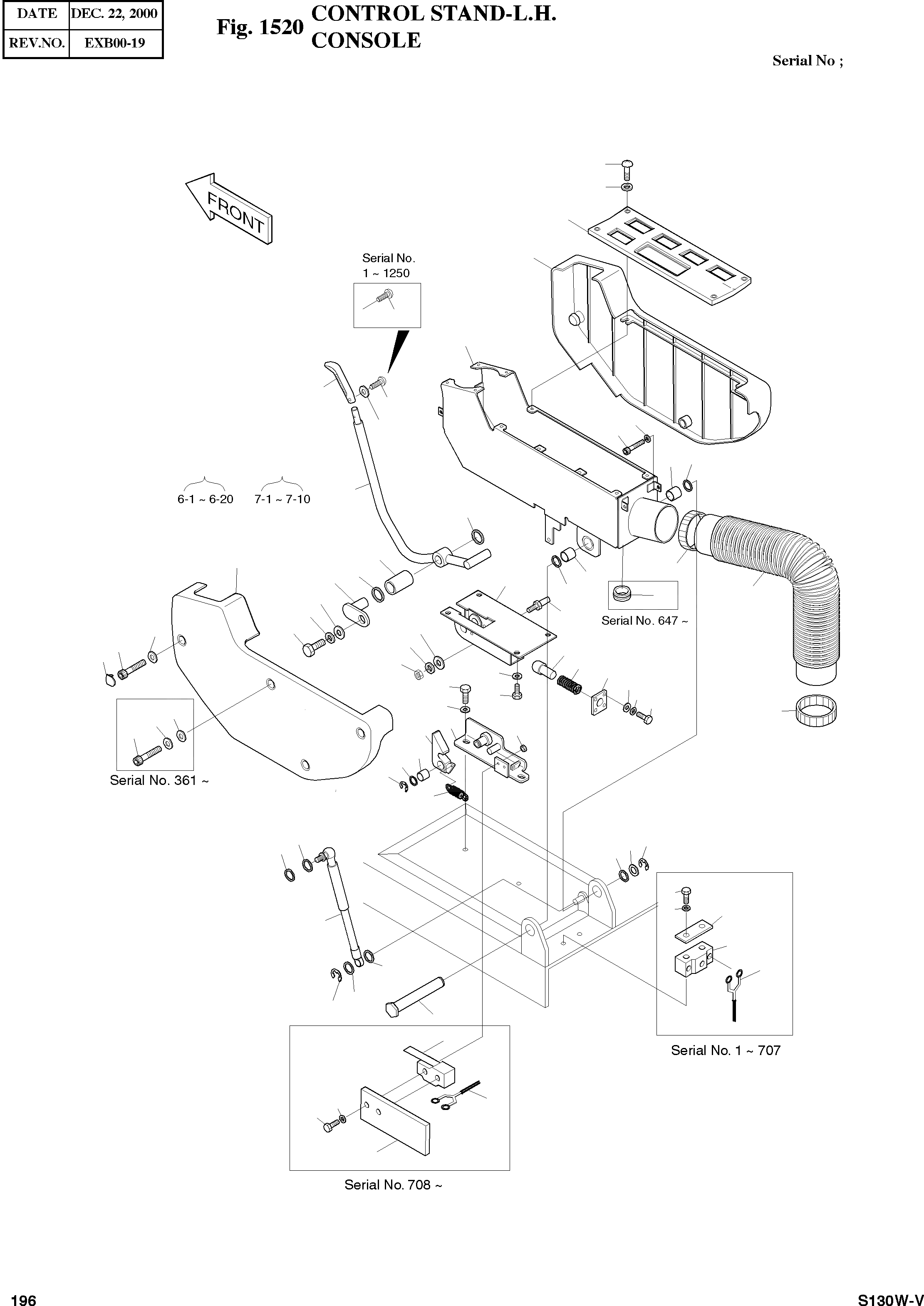 | DATE | DEC. 22, 2000 |
|---|---|
| REV.NO. | EXB00-19 |

Fig. 1520 CONTROL STAND-L.H. CONSOLE

Serial No ;

FRONT

Serial No. 1 ~ 1250

6-1 ~ 6-20

7-1 ~ 7-10

Serial No. 647 ~

Serial No. 361 ~

Serial No. 1 ~ 707

Serial No. 708 ~

196

S130W-V