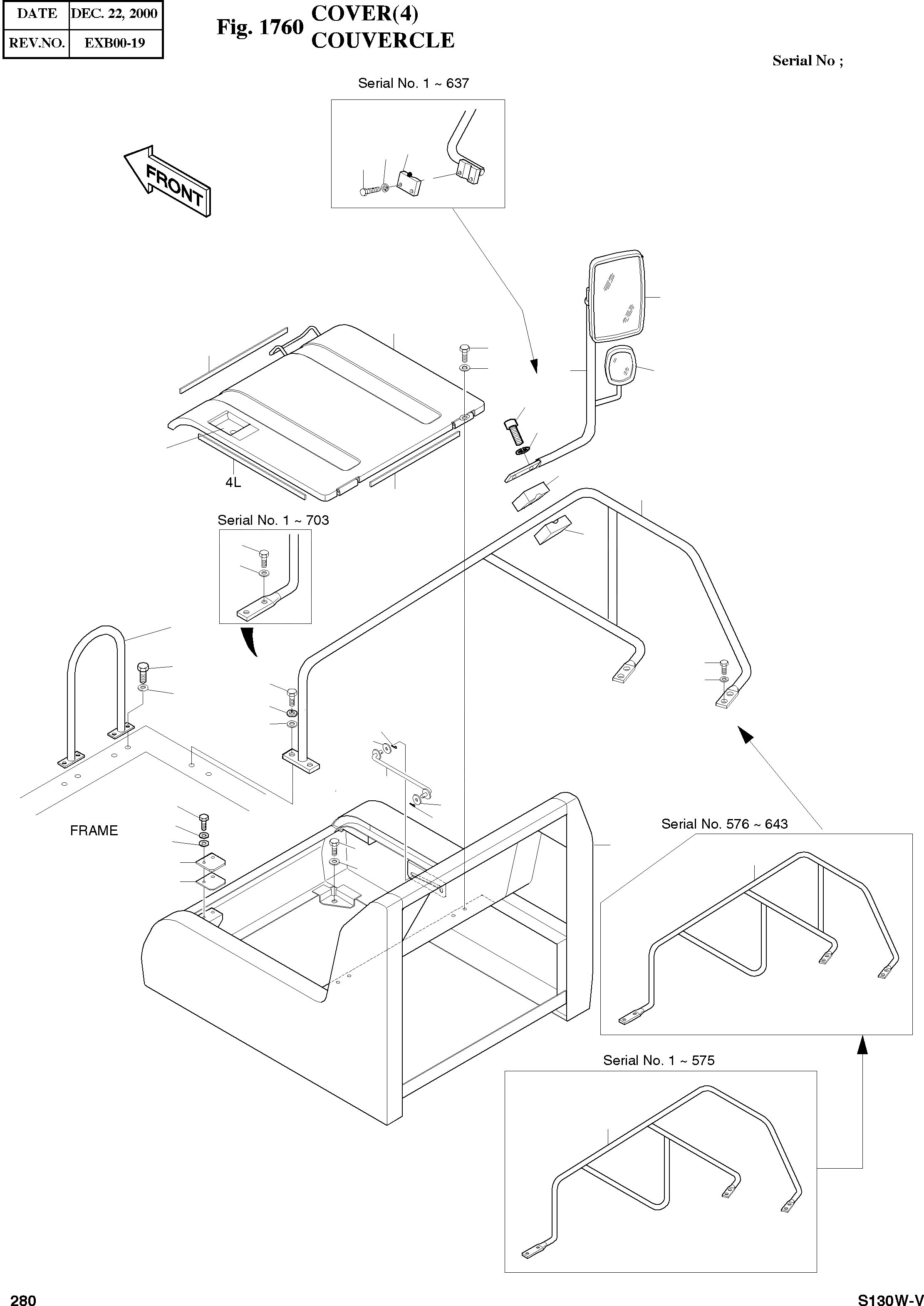 | DATE | DEC. 22, 2000 |
|---|---|
| REV.NO. | EXB00-19 |

Fig. 1760 COVER(4)
COUVERCLE

Serial No ;

Serial No. 1 ~ 637

FRONT

4L

Serial No. 1 ~ 703

FRAME

Serial No. 576 ~ 643

Serial No. 1 ~ 575

280

S130W-V