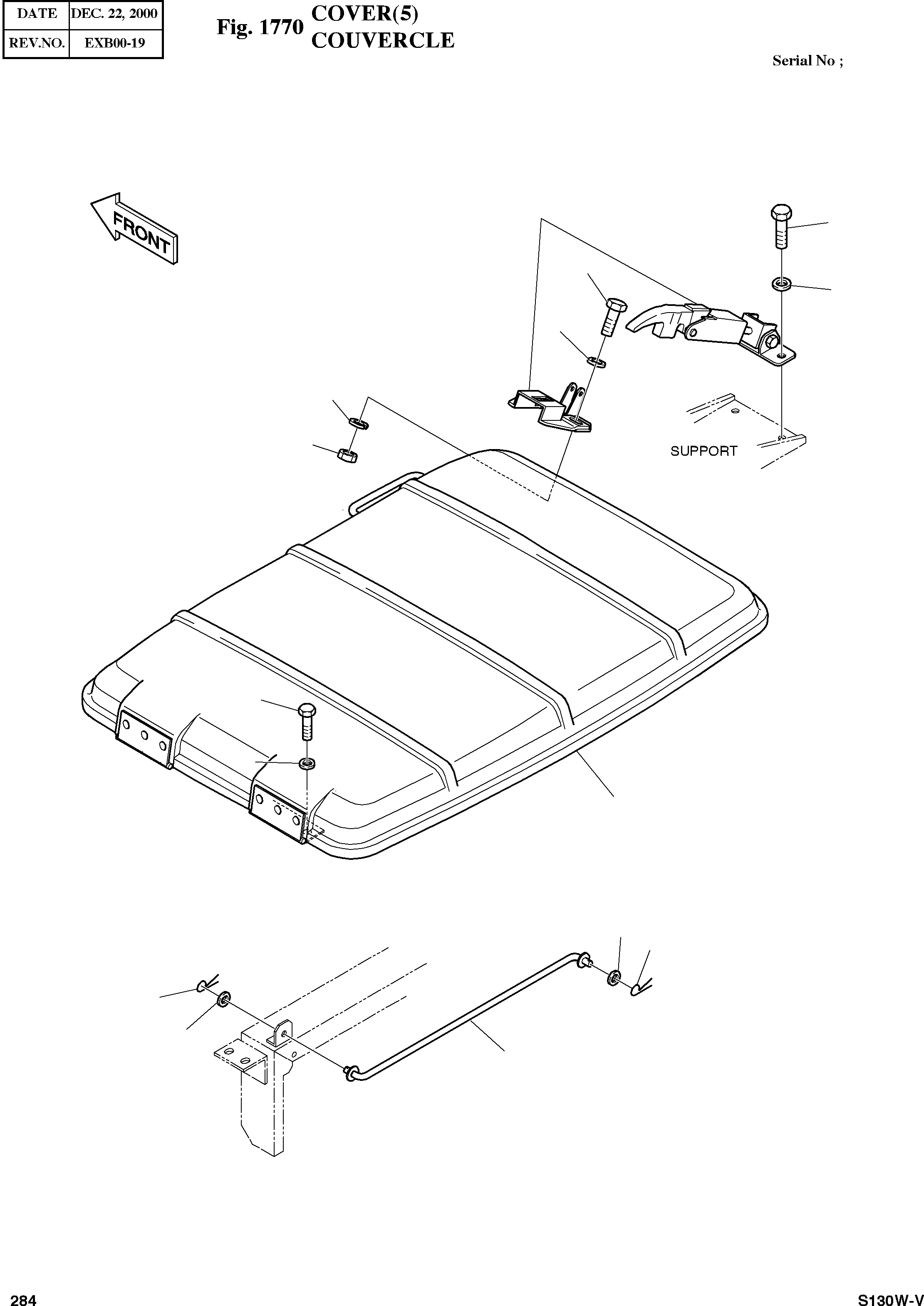 | DATE | DEC. 22, 2000 |
|---|---|
| REV.NO. | EXB00-19 |

Fig. 1770 COVER(5)
COUVERCLE

Serial No ;

FRONT

SUPPORT

284

S130W-V