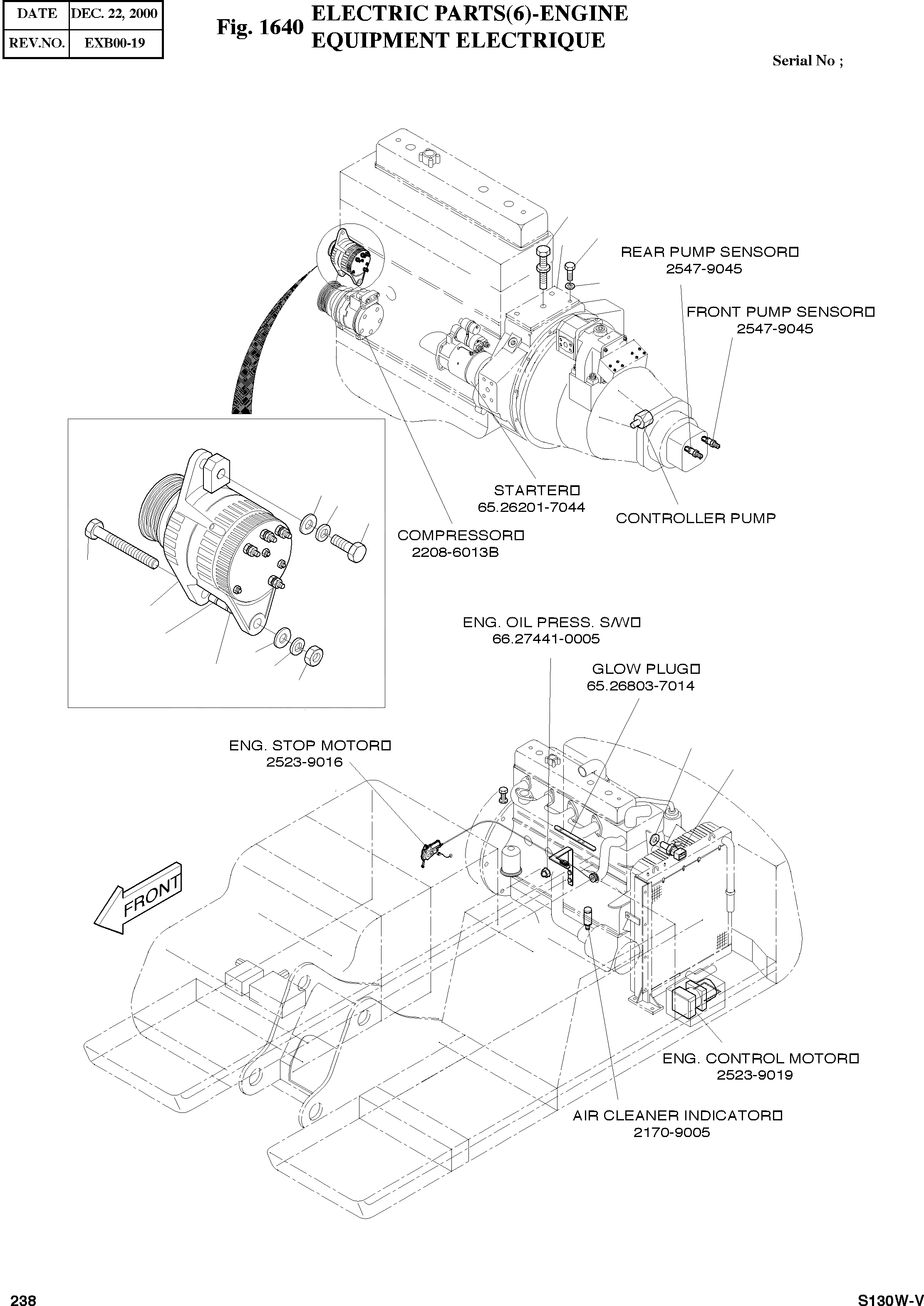 | DATE | DEC. 22, 2000 |
|---|---|
| REV.NO. | EXB00-19 |

Fig. 1640 ELECTRIC PARTS(6)-ENGINE
EQUIPMENT ELECTRIQUE

Serial No ;

REAR PUMP SENSOR□
2547-9045

FRONT PUMP SENSOR□
2547-9045

STARTER□
65.26201-7044

CONTROLLER PUMP

COMPRESSOR□
2208-6013B

ENG. OIL PRESS. S/W□
66.27441-0005

GLOW PLUG□
65.26803-7014

ENG. STOP MOTOR□
2523-9016

FRONT

ENG. CONTROL MOTOR□
2523-9019

AIR CLEANER INDICATOR□
2170-9005

238

S130W-V