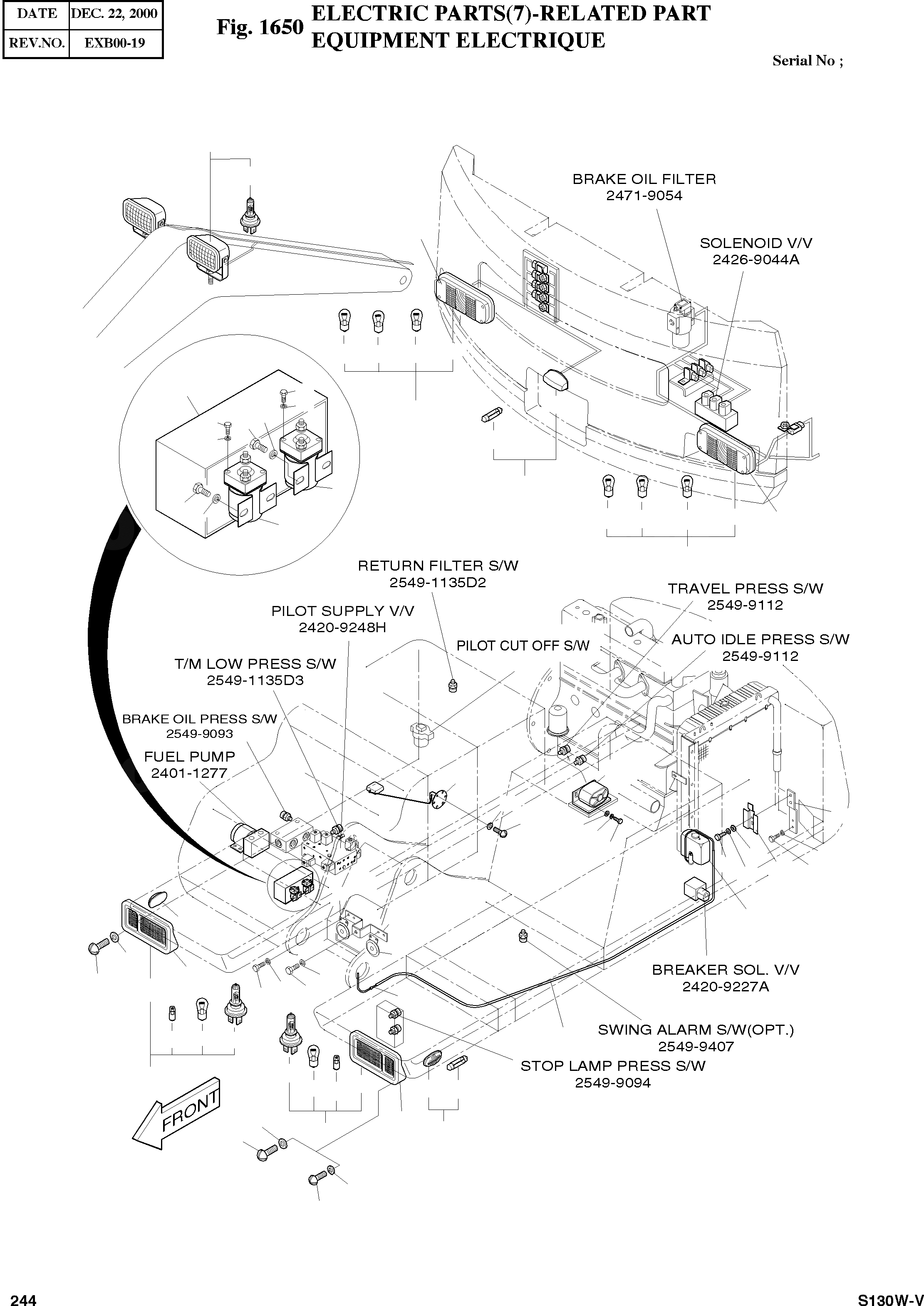 | DATE | DEC. 22, 2000 |
|---|---|
| REV.NO. | EXB00-19 |

Fig. 1650 ELECTRIC PARTS(7)-RELATED PART
EQUIPMENT ELECTRIQUE

Serial No ;

BRAKE OIL FILTER
2471-9054

SOLENOID V/V
2426-9044A

RETURN FILTER S/W
2549-1135D2

TRAVEL PRESS S/W
2549-9112

PILOT SUPPLY V/V
2420-9248H

AUTO IDLE PRESS S/W
2549-9112

PILOT CUT OFF S/W

T/M LOW PRESS S/W
2549-1135D3

BRAKE OIL PRESS S/W
2549-9093

FUEL PUMP
2401-1277

BREAKER SOL. V/V
2420-9227A

SWING ALARM S/W(OPT.)
2549-9407

STOP LAMP PRESS S/W
2549-9094

FRONT

244

S130W-V