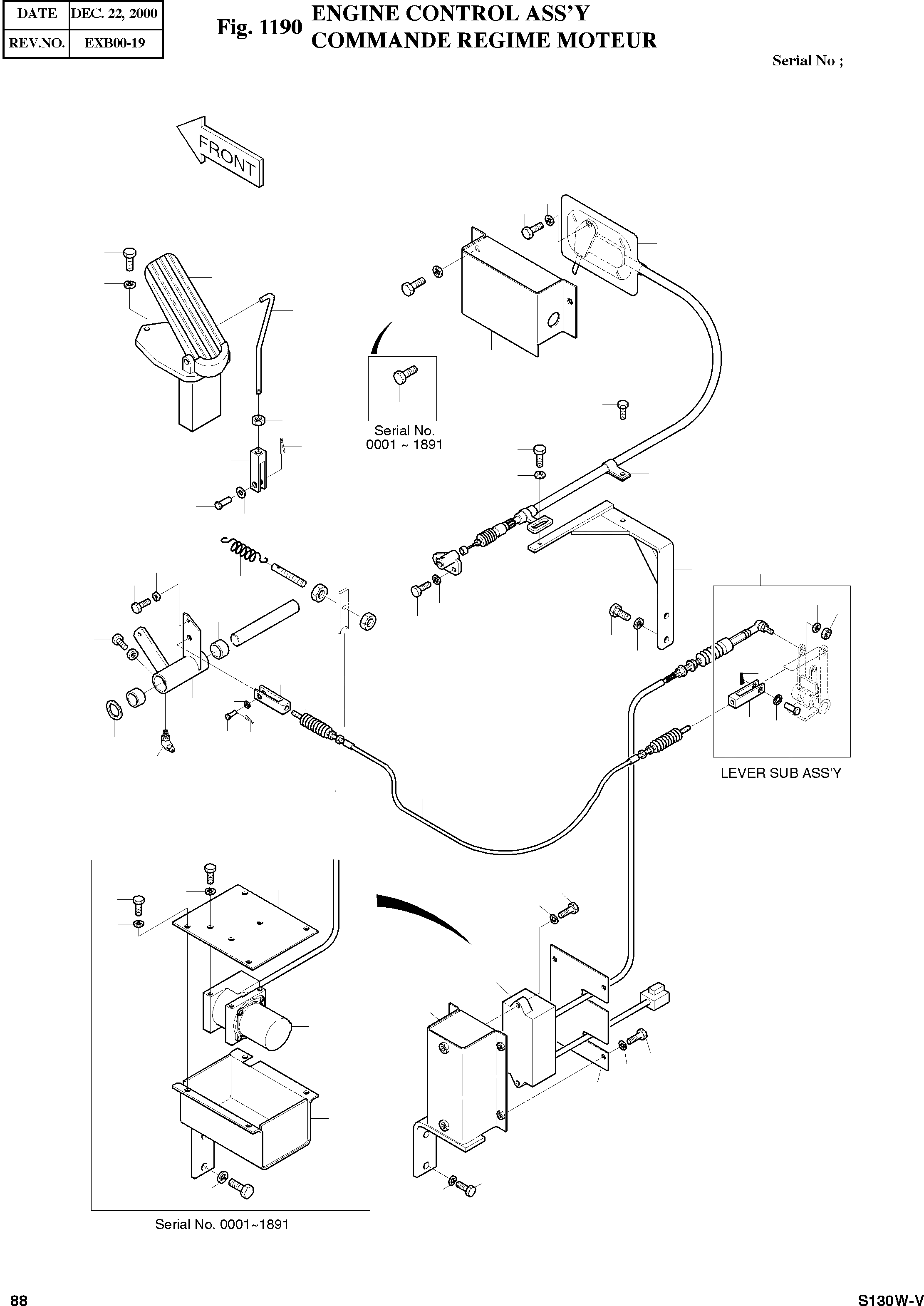 | DATE | DEC. 22, 2000 |
|---|---|
| REV.NO. | EXB00-19 |

Fig. 1190 ENGINE CONTROL ASS'Y
COMMANDE REGIME MOTEUR

Serial No ;

FRONT

Serial No.
0001 ~ 1891

LEVER SUB ASS'Y

Serial No. 0001~1891

88

S130W-V