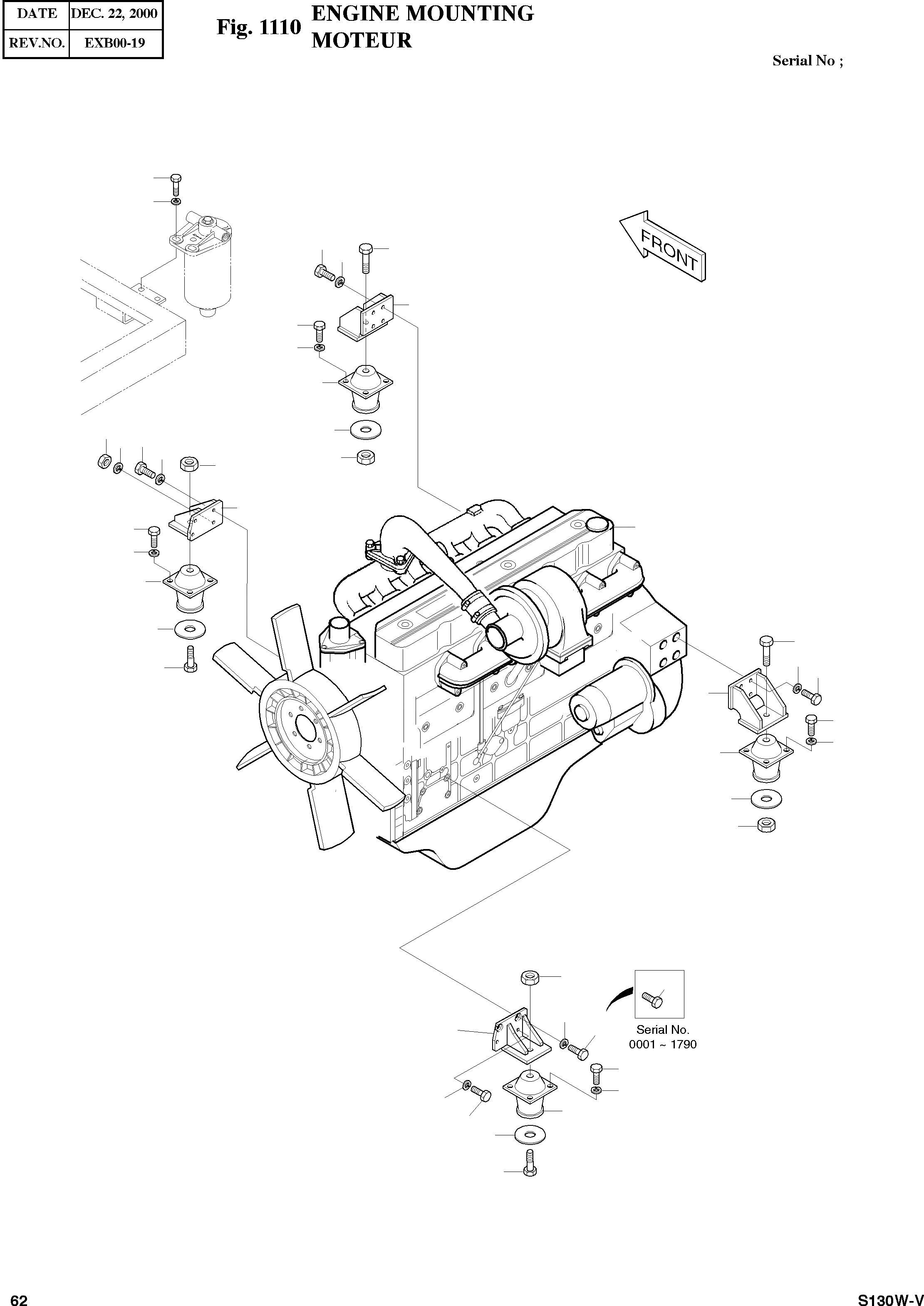 | DATE | DEC. 22, 2000 |
|---|---|
| REV.NO. | EXB00-19 |

Fig. 1110 ENGINE MOUNTING
MOTEUR

Serial No ;

FRONT

Serial No.
0001 ~ 1790

62

S130W-V