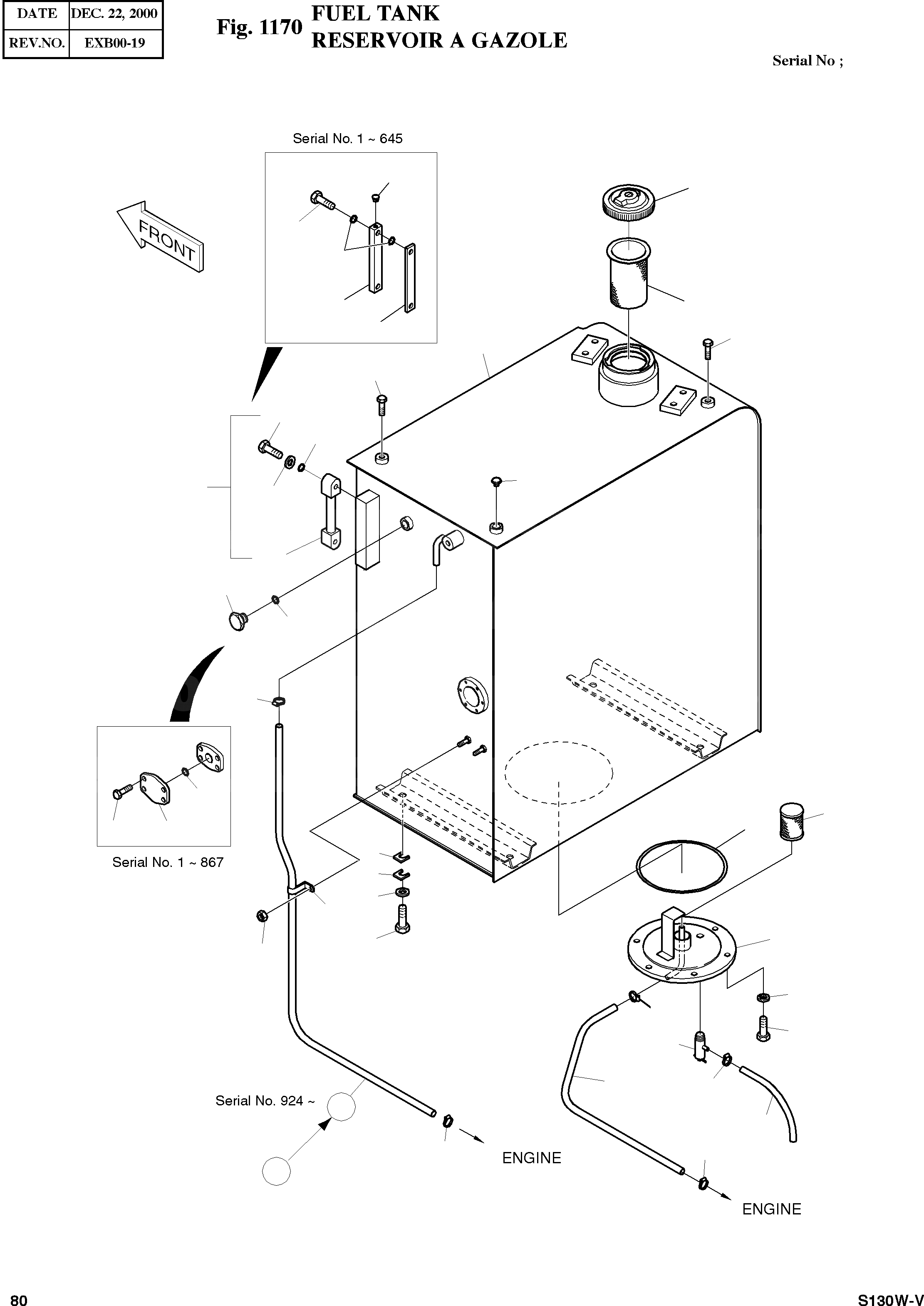 | DATE | DEC. 22, 2000 |
|---|---|
| REV.NO. | EXB00-19 |

Fig. 1170 FUEL TANK
RESERVOIR A GAZOLE

Serial No ;

Serial No. 1 ~ 645

FRONT

Serial No. 1 ~ 867

Serial No. 924 ~

ENGINE

ENGINE

80

S130W-V