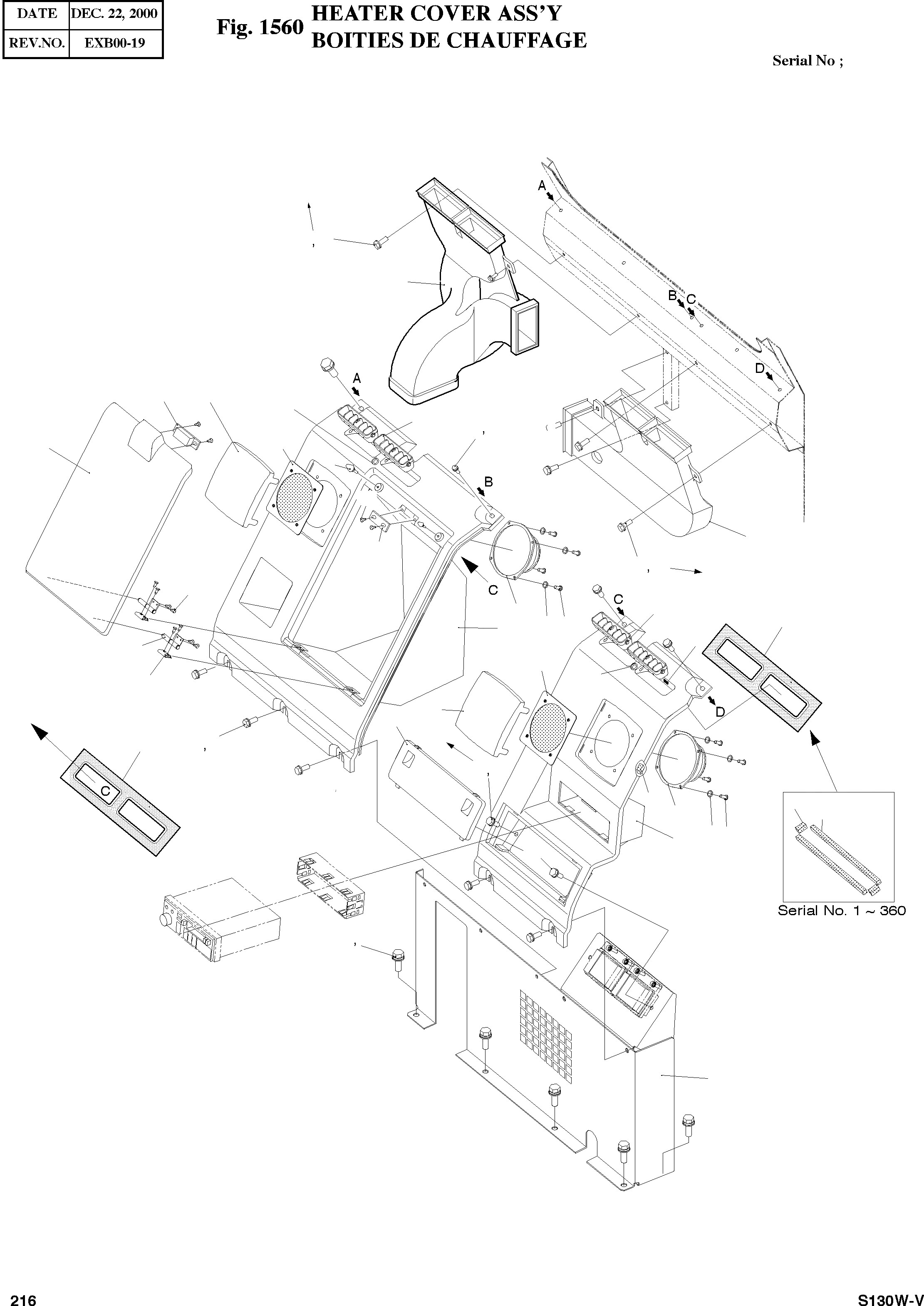 | DATE | DEC. 22, 2000 |
|---|---|
| REV.NO. | EXB00-19 |

Fig. 1560 HEATER COVER ASS'Y
BOITIES DE CHAUFFAGE

Serial No ;

A
B
C
D
A
B
C
C
D
C

Serial No. 1 ~ 360

216

S130W-V