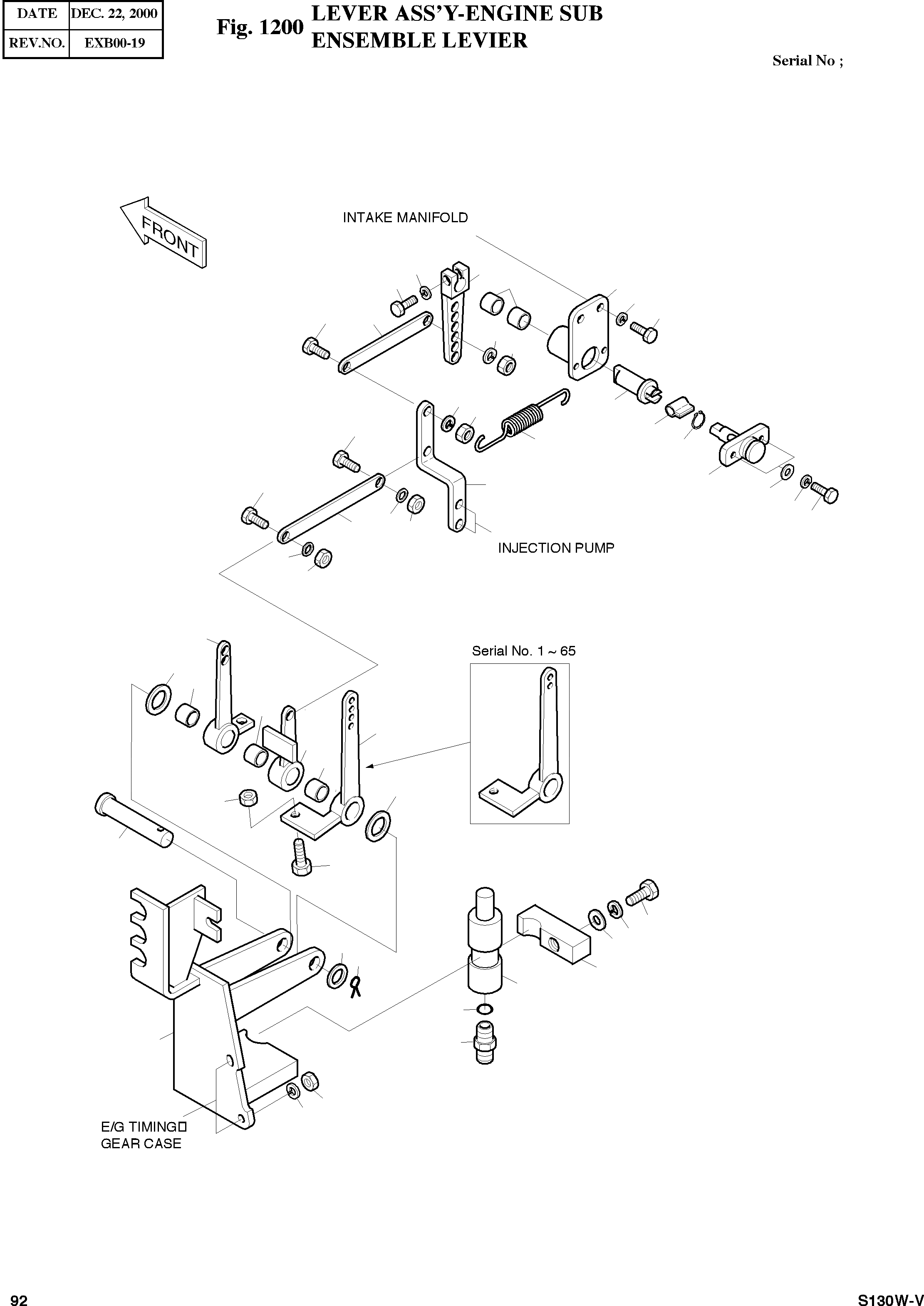 | DATE | DEC. 22, 2000 |
|---|---|
| REV.NO. | EXB00-19 |

Fig. 1200 LEVER ASS'Y-ENGINE SUB
ENSEMBLE LEVIER

Serial No ;

FRONT

INTAKE MANIFOLD

INJECTION PUMP

Serial No. 1 ~ 65

E/G TIMING
GEAR CASE

92

S130W-V