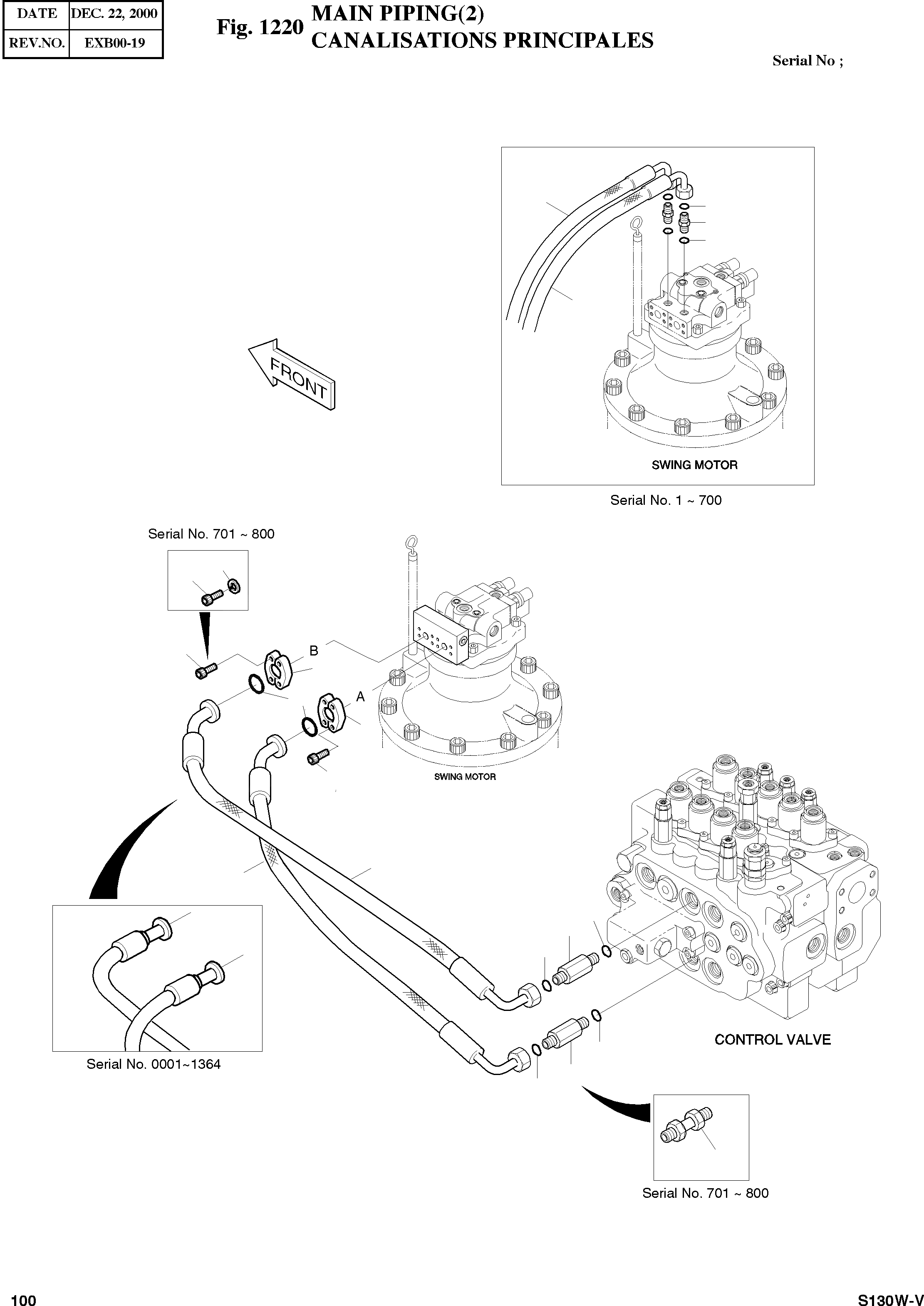 | DATE | DEC. 22, 2000 |
|---|---|
| REV.NO. | EXB00-19 |

Fig. 1220 MAIN PIPING(2)
CANALISATIONS PRINCIPALES

Serial No ;

FRONT

SWING MOTOR

Serial No. 1 ~ 700

Serial No. 701 ~ 800

B

A

SWING MOTOR

CONTROL VALVE

Serial No. 0001~1364

Serial No. 701 ~ 800

100

S130W-V