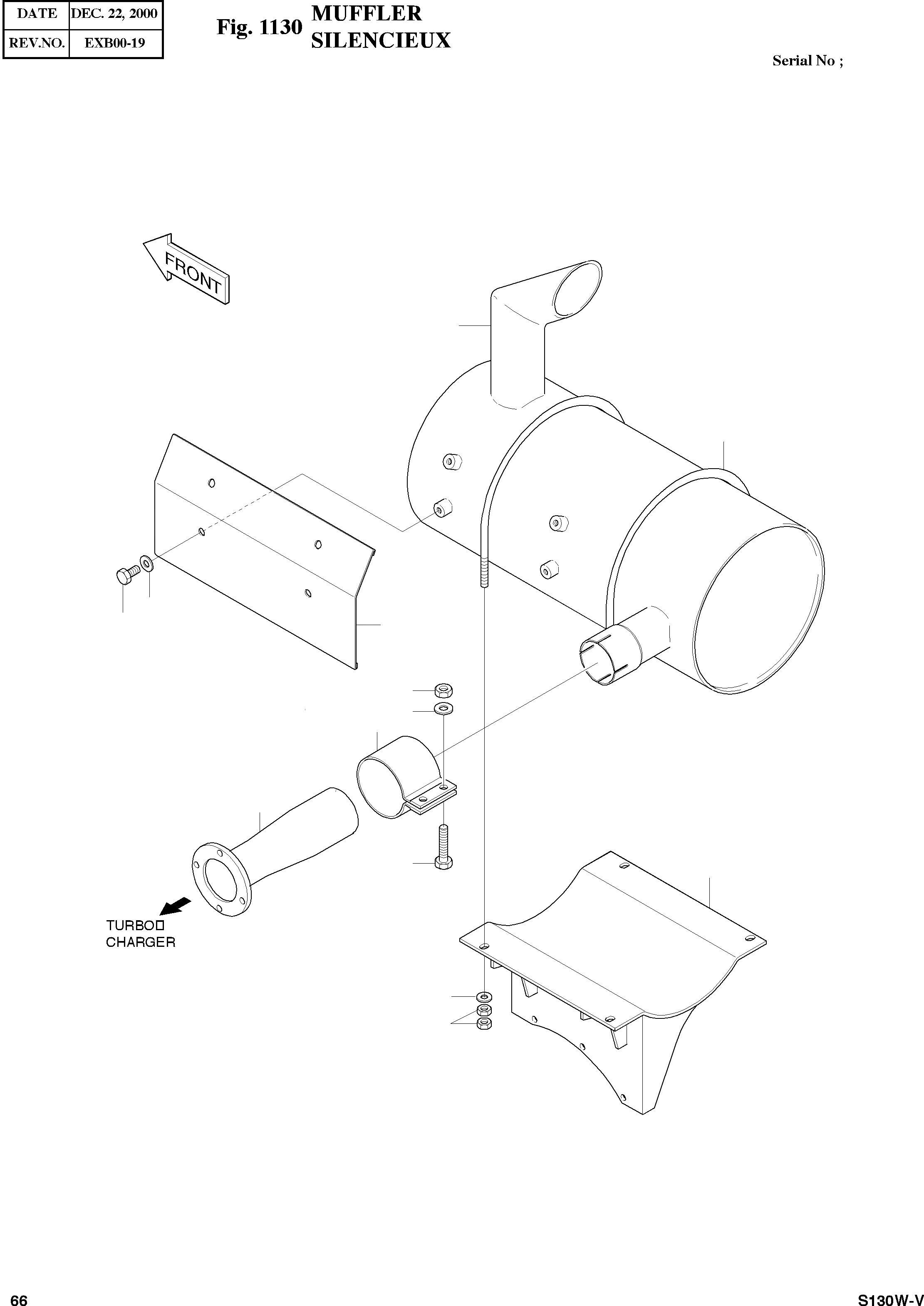 | DATE | DEC. 22, 2000 |
|---|---|
| REV.NO. | EXB00-19 |

Fig. 1130 MUFFLER SILENCIEUX

Serial No ;

FRONT

TURBO CHARGER

66

S130W-V