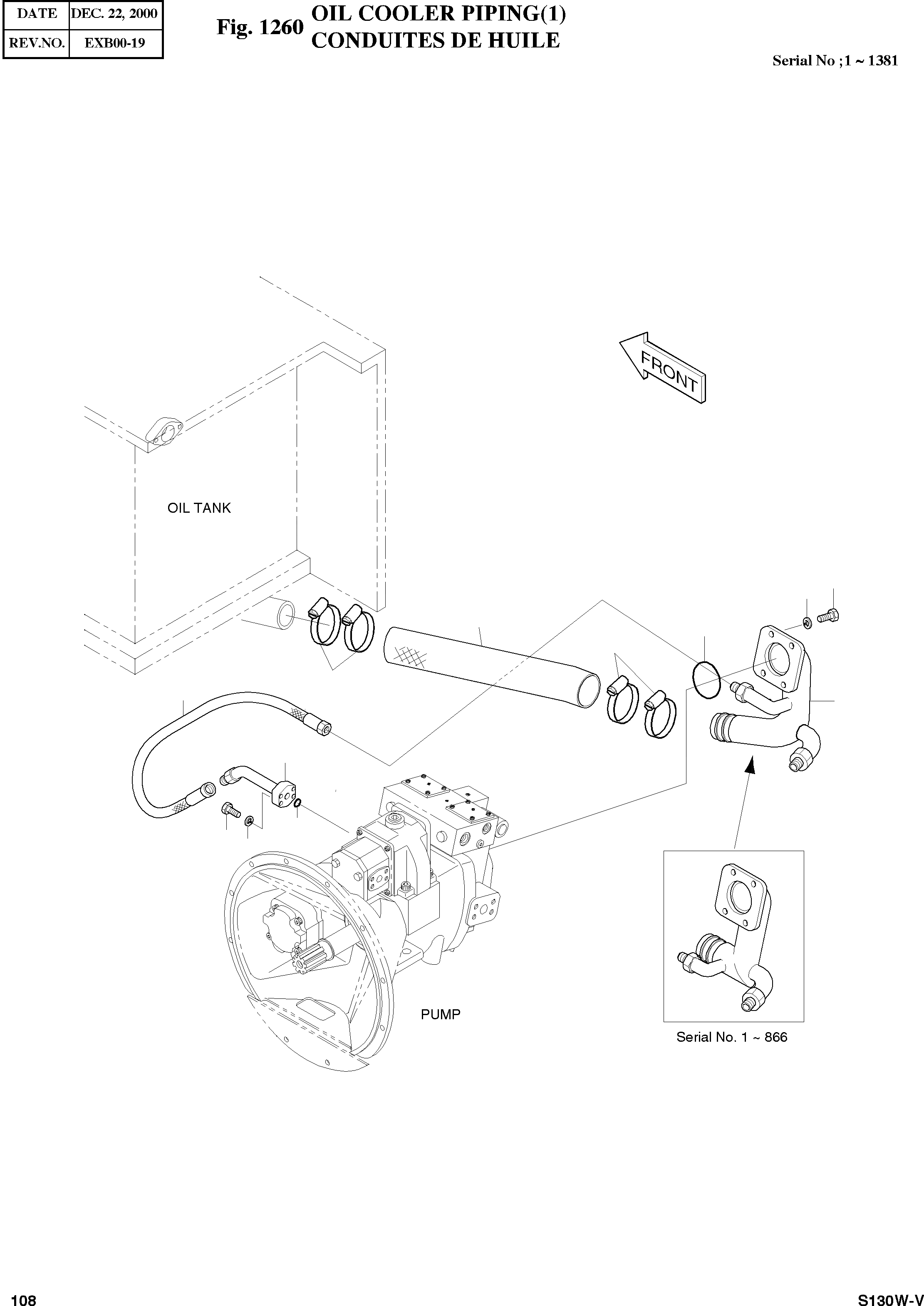 | DATE | DEC. 22, 2000 |
|---|---|
| REV.NO. | EXB00-19 |

Fig. 1260 OIL COOLER PIPING(1)
CONDUITES DE HUILE

Serial No ;1 ~ 1381

FRONT

OIL TANK

PUMP

Serial No. 1 ~ 866

108

S130W-V