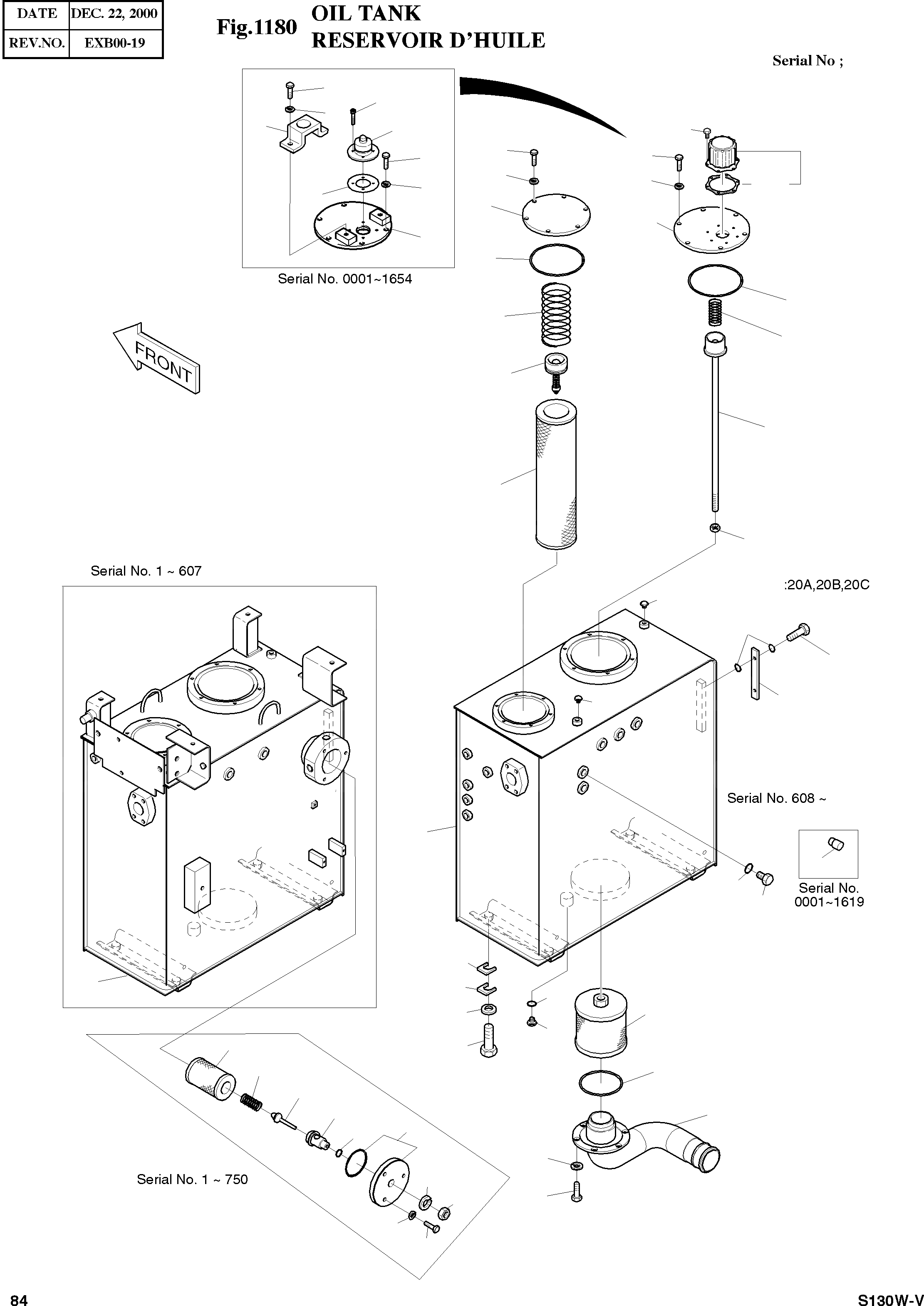 | DATE | DEC. 22, 2000 |
|---|---|
| REV.NO. | EXB00-19 |

Fig.1180 OIL TANK
RESERVOIR D'HUILE

Serial No ;

Serial No. 0001~1654

FRONT

Serial No. 1 ~ 607

:20A,20B,20C

Serial No. 608 ~

Serial No. 0001~1619

Serial No. 1 ~ 750

84

S130W-V