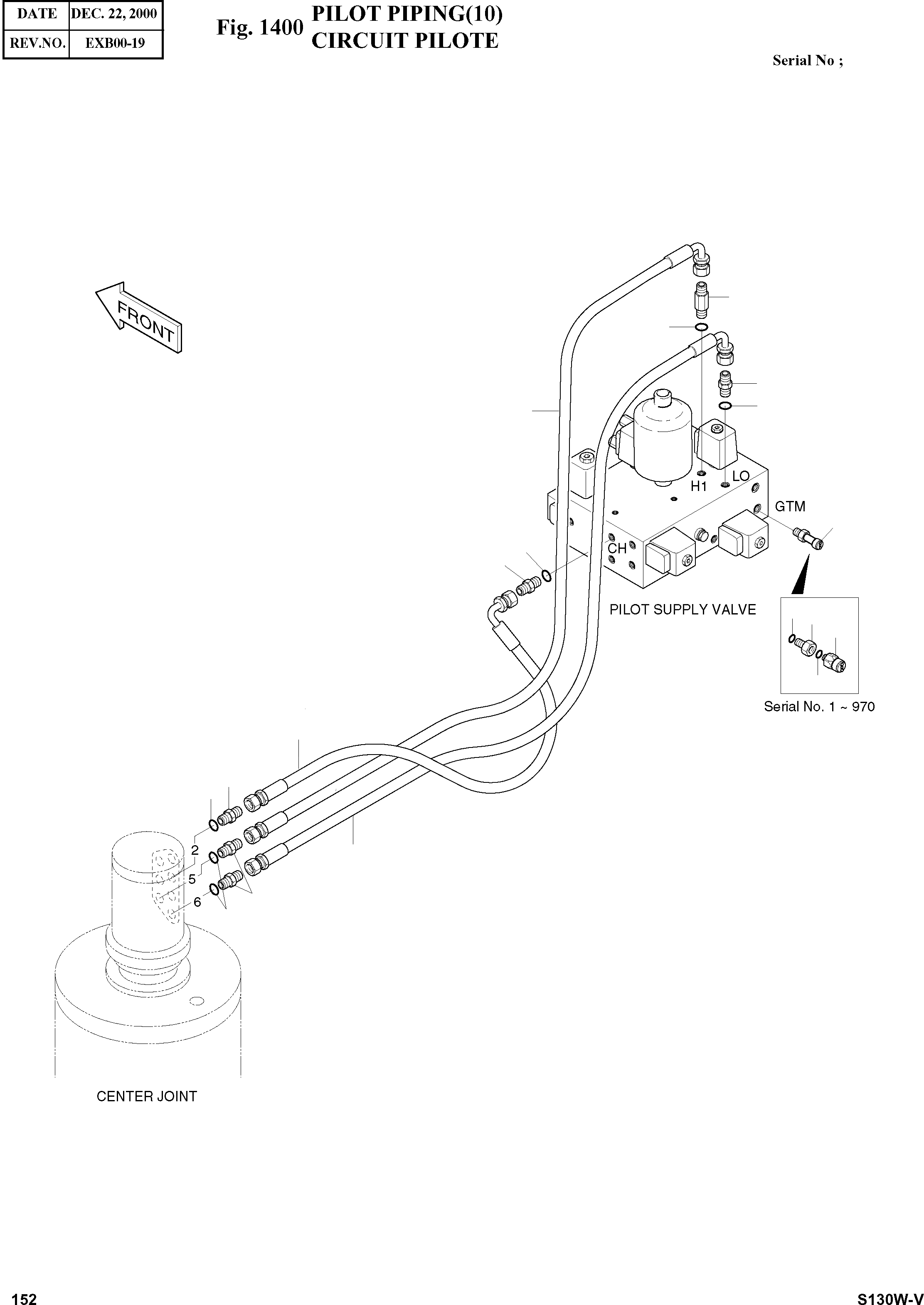 | DATE | DEC. 22, 2000 |
|---|---|
| REV.NO. | EXB00-19 |

Fig. 1400 PILOT PIPING(10) CIRCUIT PILOTE

Serial No ;

FRONT

H1

LO

GTM

CH

PILOT SUPPLY VALVE

Serial No. 1 ~ 970

2

5

6

CENTER JOINT

152

S130W-V