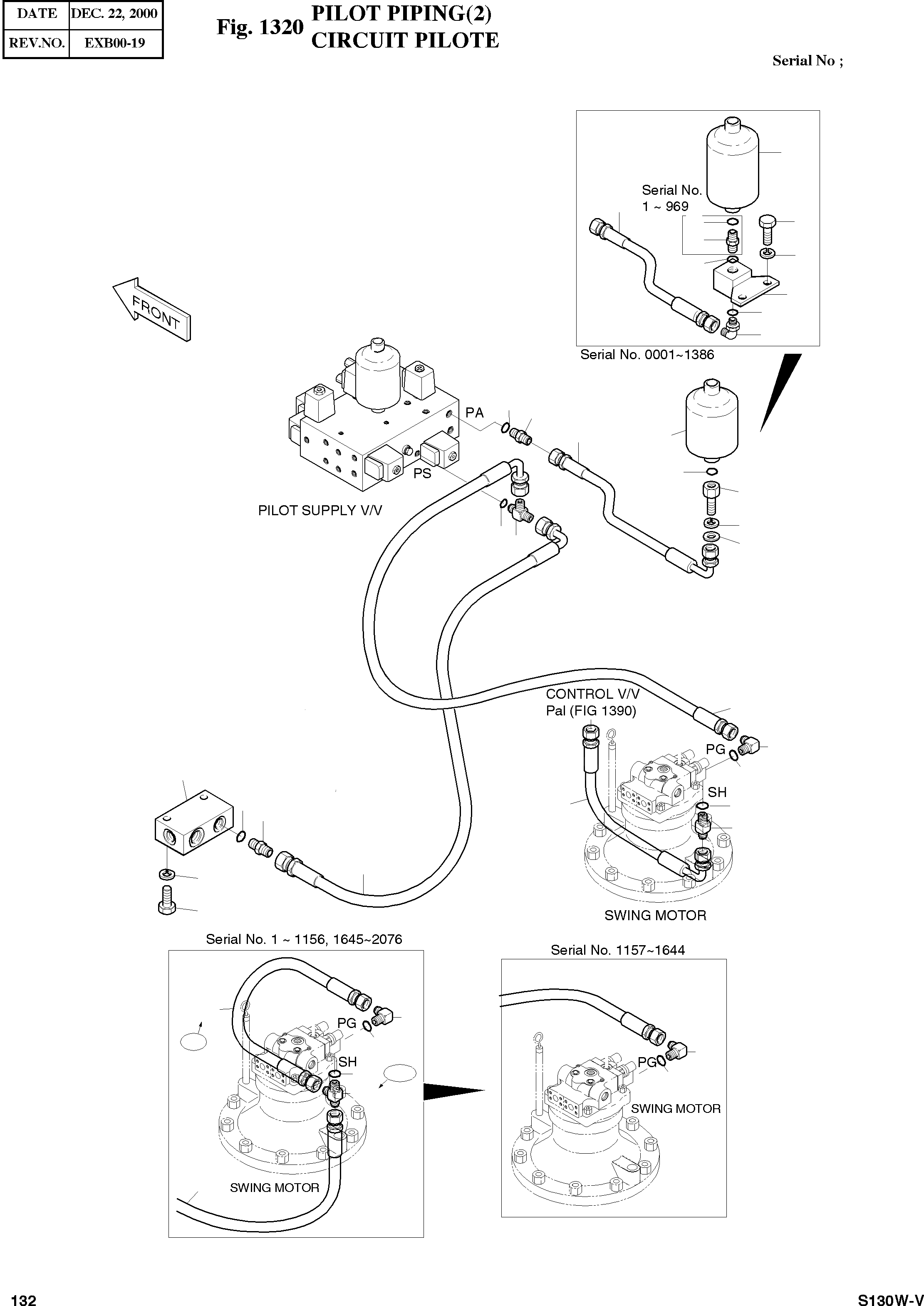 | DATE | DEC. 22, 2000 |
|---|---|
| REV.NO. | EXB00-19 |

Fig. 1320 PILOT PIPING(2)
CIRCUIT PILOTE

Serial No ;

Serial No.
1 ~ 969

Serial No. 0001~1386

FRONT

PA

PS

PILOT SUPPLY V/V

CONTROL V/V
Pal (FIG 1390)

PG

SH

SWING MOTOR

Serial No. 1 ~ 1156, 1645~2076

PG

SH

SWING MOTOR

Serial No. 1157~1644

PG

SWING MOTOR

132

S130W-V