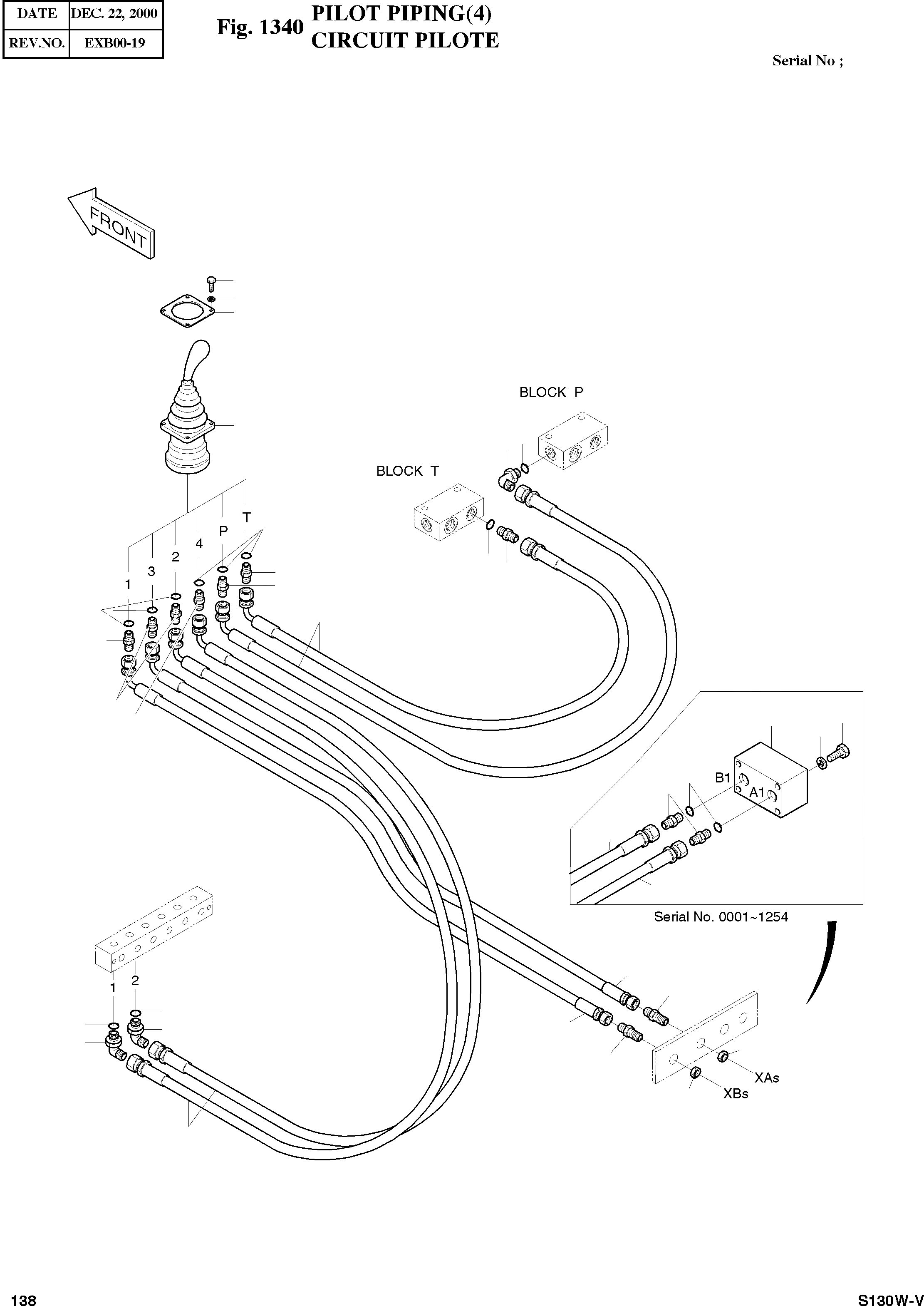 | DATE | DEC. 22, 2000 |
|---|---|
| REV.NO. | EXB00-19 |

Fig. 1340 PILOT PIPING(4)
CIRCUIT PILOTE

Serial No ;

FRONT

BLOCK P

BLOCK T

1 3 2 4 P T

B1
A1

Serial No. 0001~1254

1 2

XAs
XBs

138

S130W-V