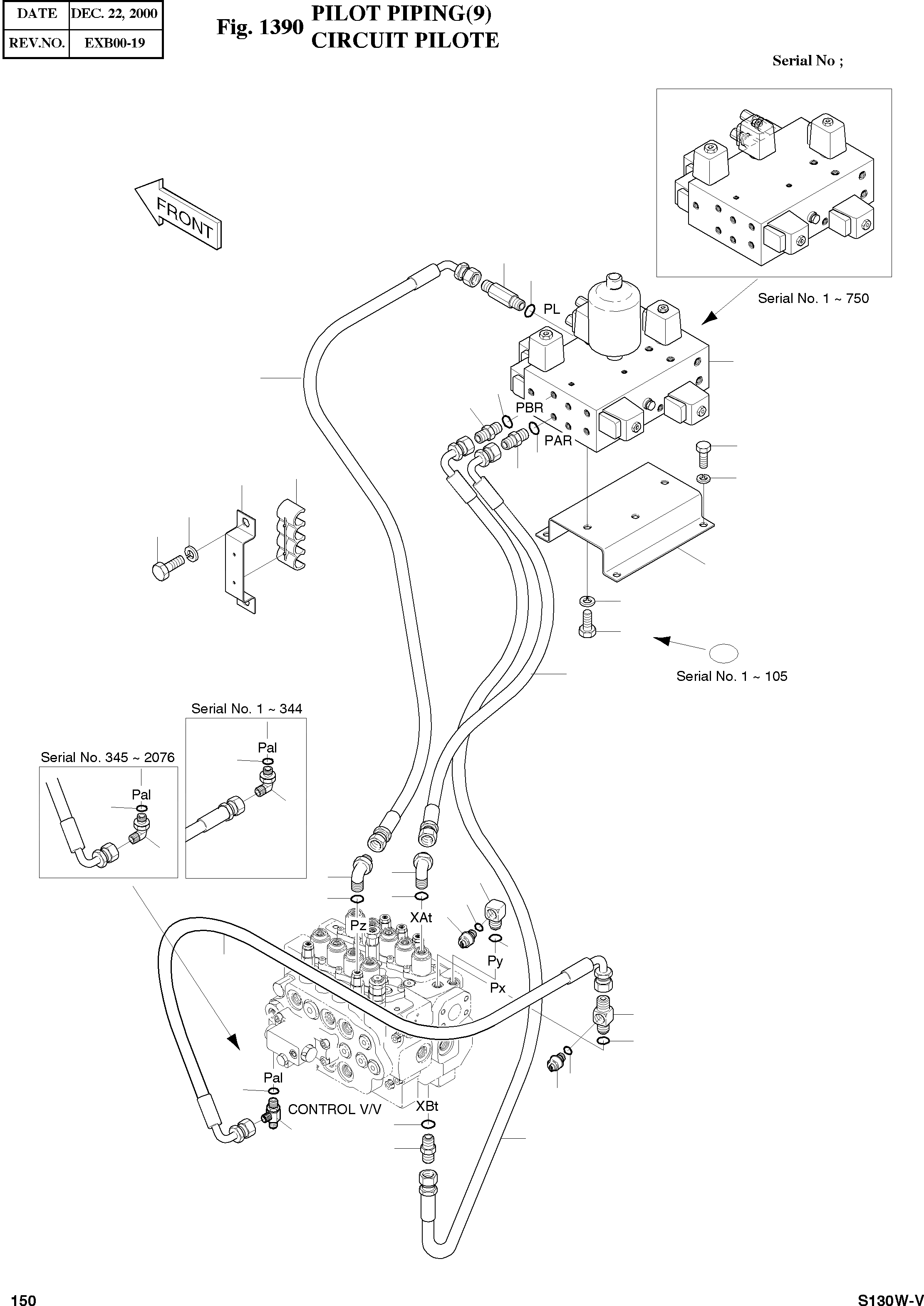 | DATE | DEC. 22, 2000 |
|---|---|
| REV.NO. | EXB00-19 |

Fig. 1390 PILOT PIPING(9)
CIRCUIT PILOTE

Serial No ;

FRONT

Serial No. 1 ~ 750

PL

PBR

PAR

Serial No. 1 ~ 105

Serial No. 1 ~ 344

Pal

Serial No. 345 ~ 2076

Pal

Pz

XAt

Py

Px

Pal

CONTROL V/V

XBt

150

S130W-V