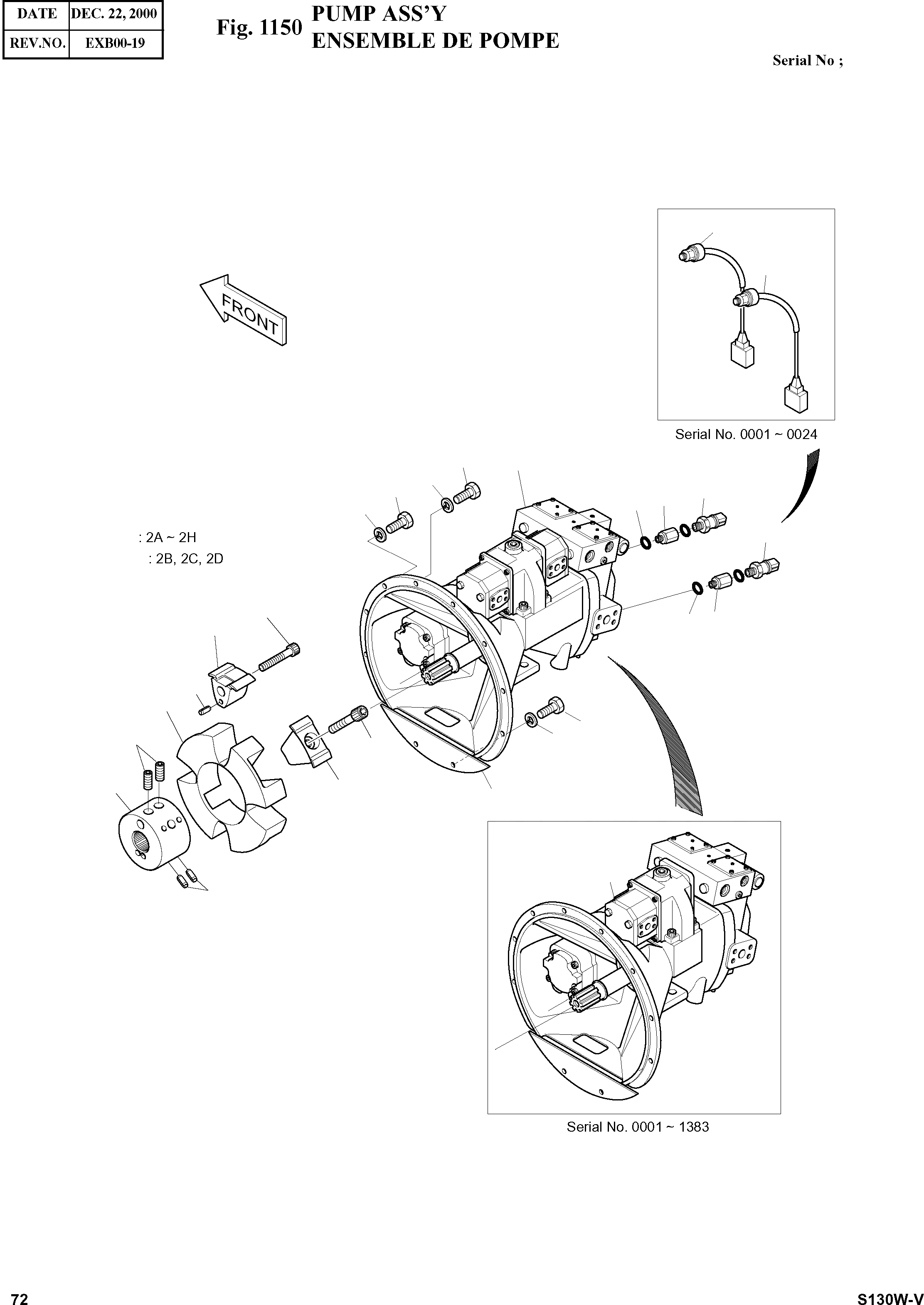 | DATE | DEC. 22, 2000 |
|---|---|
| REV.NO. | EXB00-19 |

Fig. 1150 PUMP ASS'Y
ENSEMBLE DE POMPE

Serial No ;

FRONT

Serial No. 0001 ~ 0024

: 2A ~ 2H
: 2B, 2C, 2D

Serial No. 0001 ~ 1383

72

S130W-V