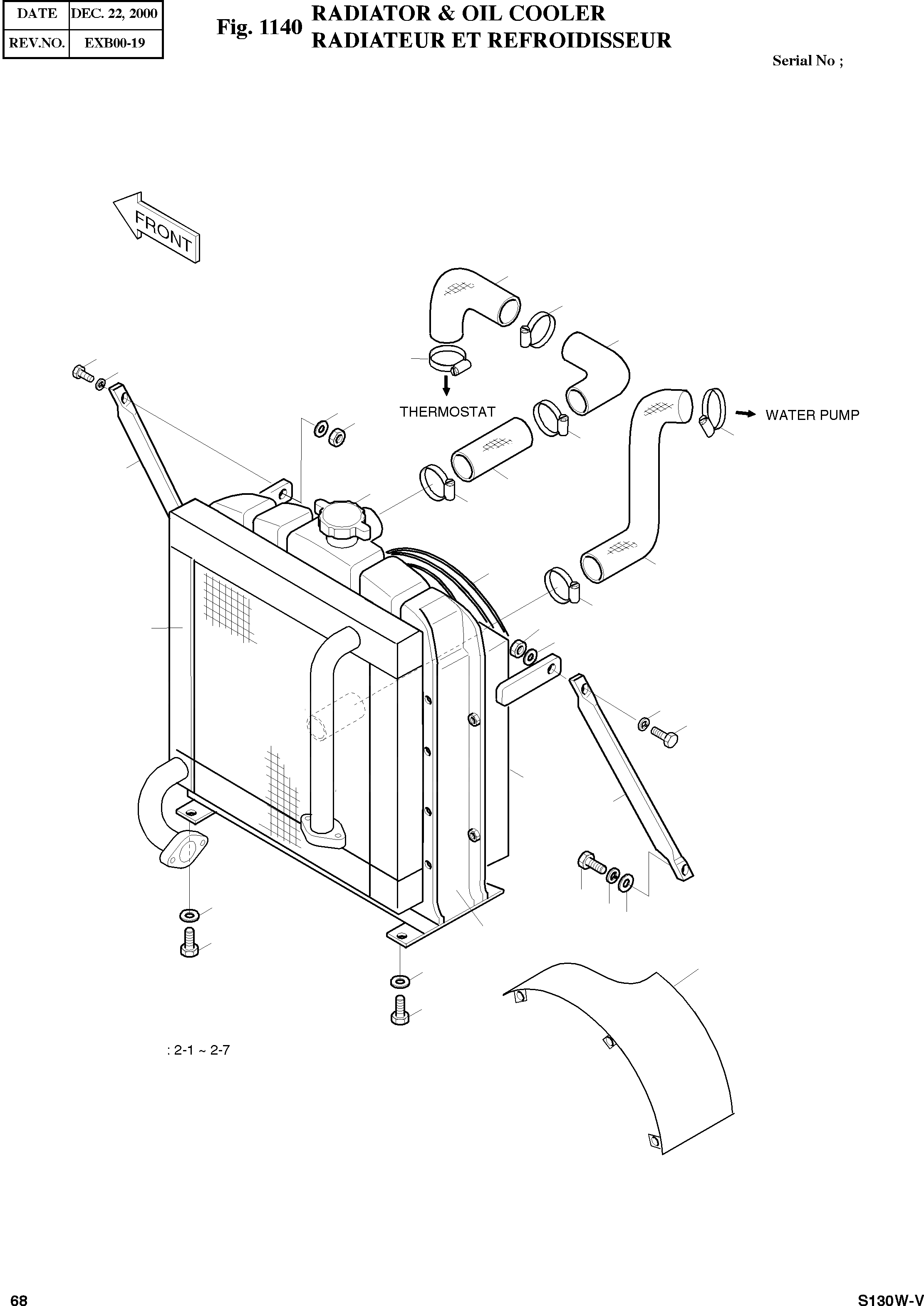 | DATE | DEC. 22, 2000 |
|---|---|
| REV.NO. | EXB00-19 |

Fig. 1140 RADIATOR & OIL COOLER
RADIATEUR ET REFROIDISSEUR

Serial No ;

FRONT

THERMOSTAT

WATER PUMP

: 2-1 ~ 2-7

68

S130W-V