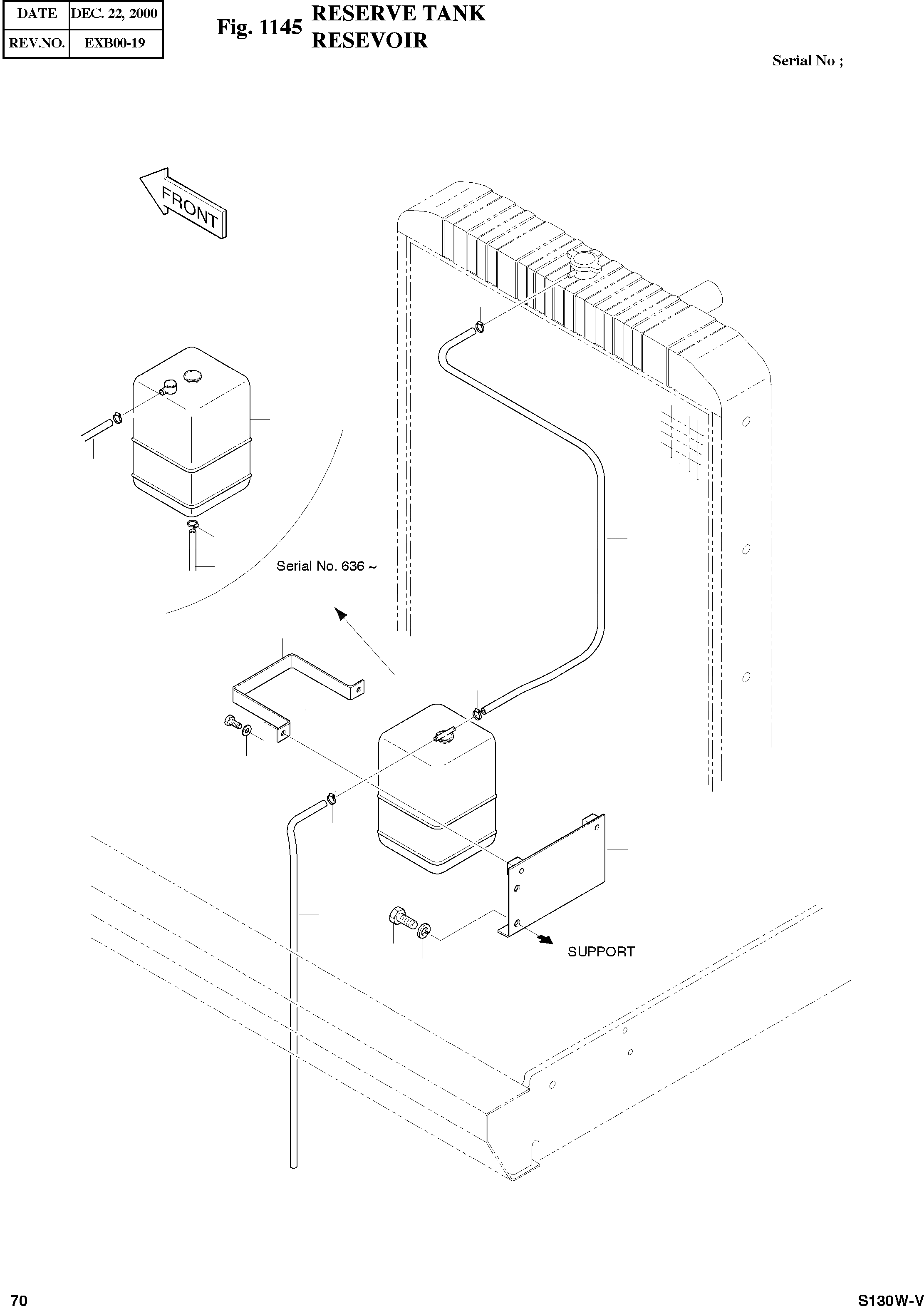 | DATE | DEC. 22, 2000 |
|---|---|
| REV.NO. | EXB00-19 |

Fig. 1145 RESERVE TANK RESEVOIR

Serial No ;

FRONT

Serial No. 636 ~

SUPPORT

70

S130W-V