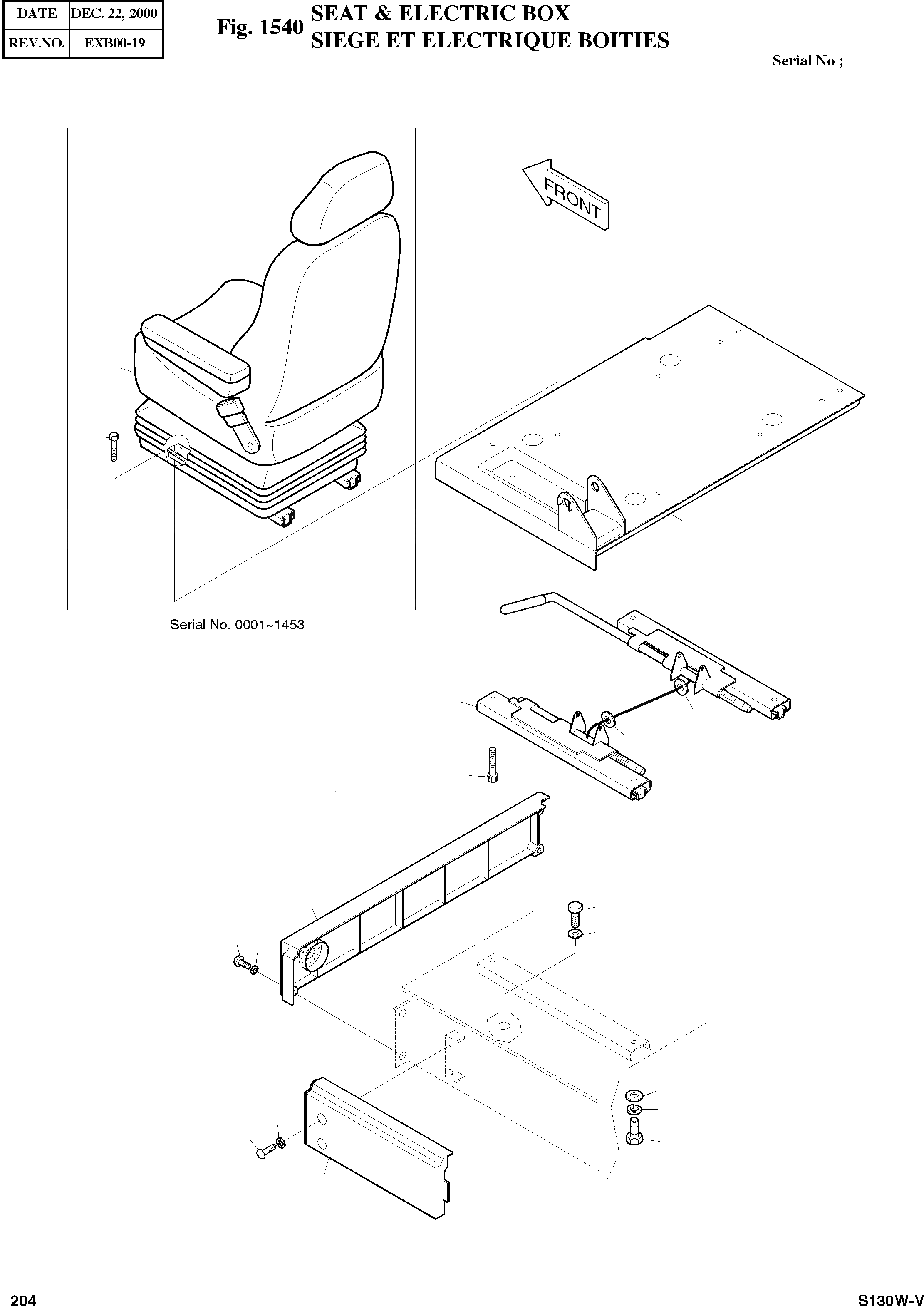 | DATE | DEC. 22, 2000 |
|---|---|
| REV.NO. | EXB00-19 |

Fig. 1540 SEAT & ELECTRIC BOX
SIEGE ET ELECTRIQUE BOITIES

Serial No ;

FRONT

Serial No. 0001~1453

204

S130W-V