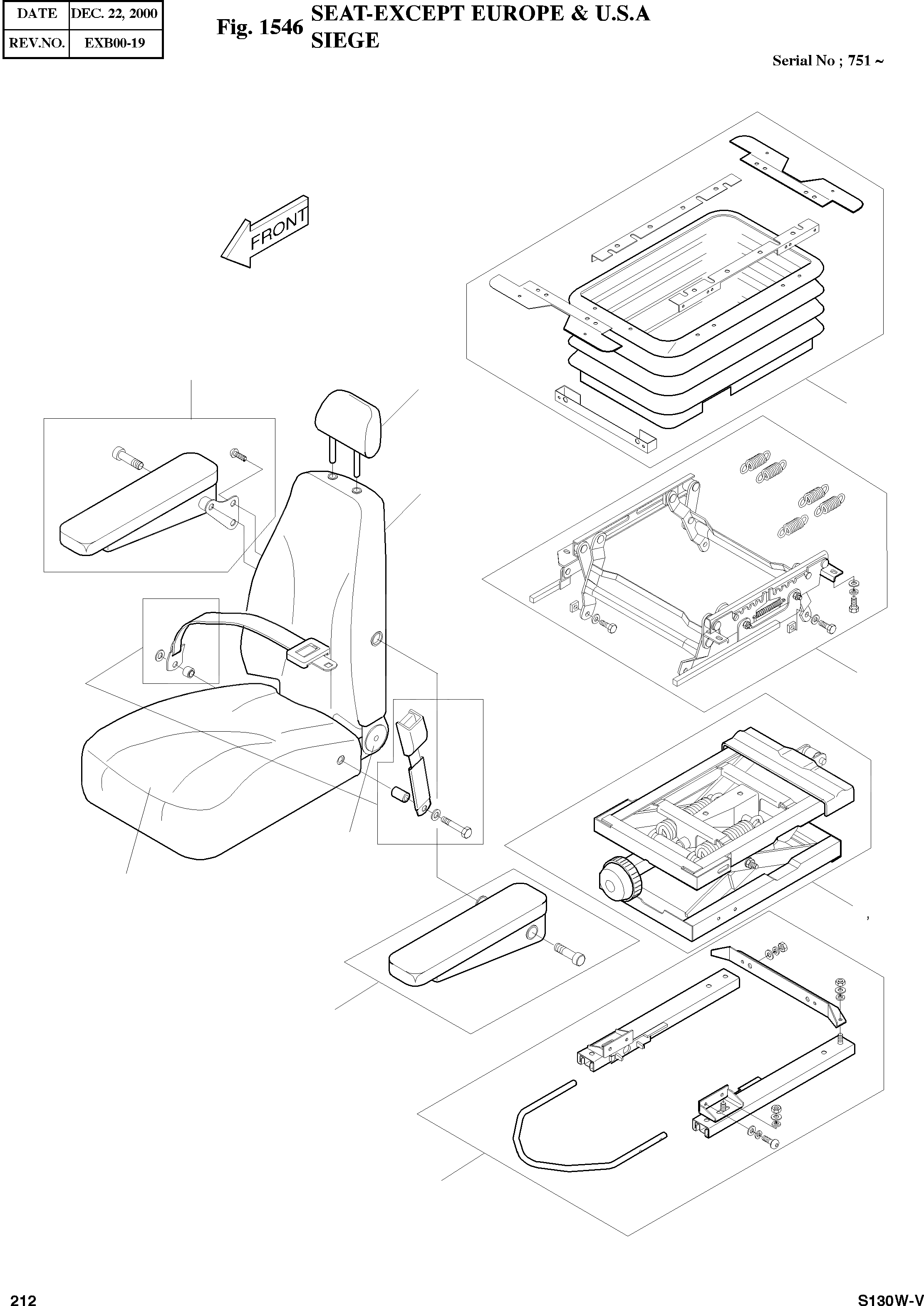 | DATE | DEC. 22, 2000 |
|---|---|
| REV.NO. | EXB00-19 |

Fig. 1546 SEAT-EXCEPT EUROPE & U.S.A
SIEGE

Serial No ; 751 ~

FRONT

212

S130W-V