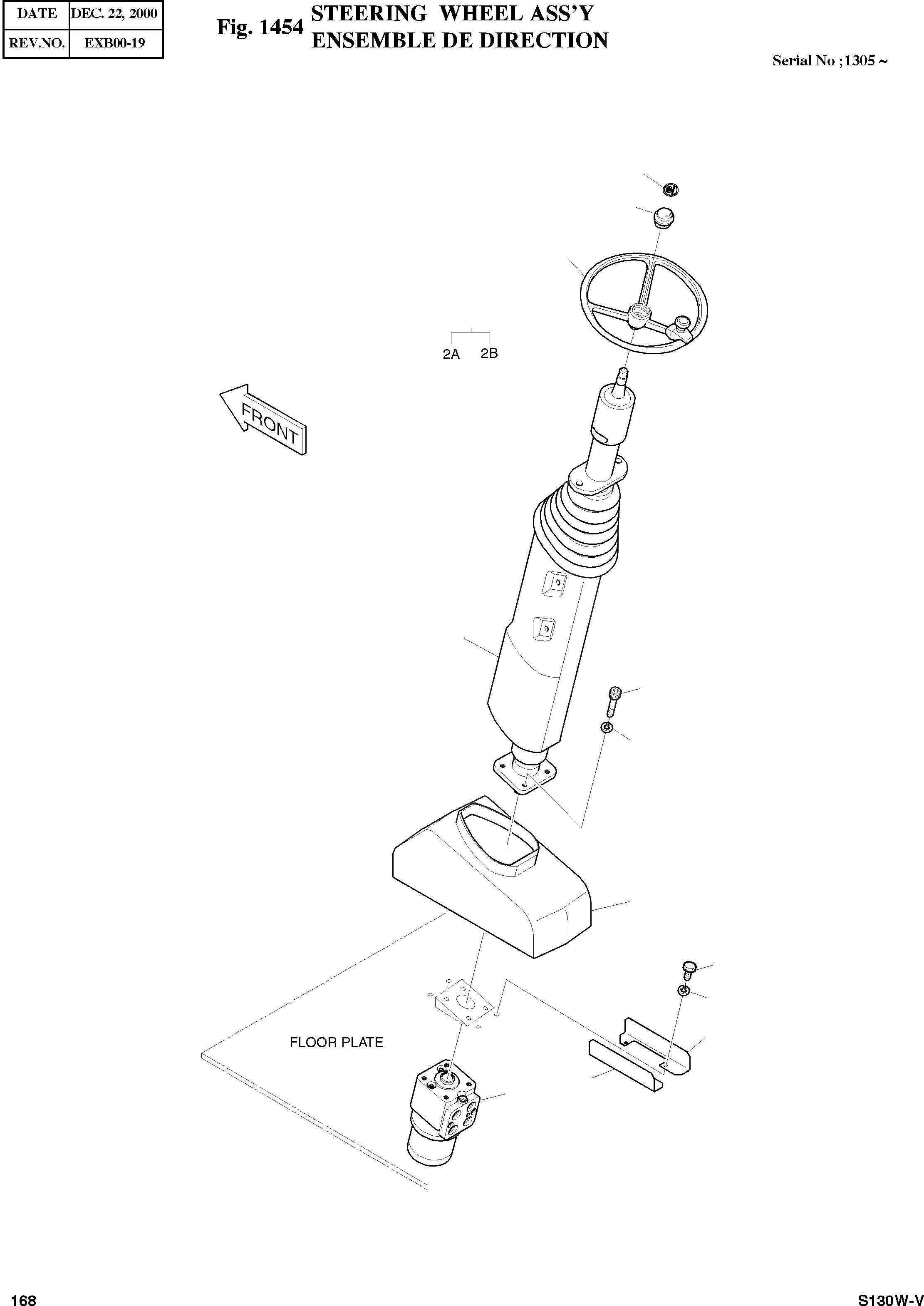 | DATE | DEC. 22, 2000 |
|---|---|
| REV.NO. | EXB00-19 |

Fig. 1454 STEERING WHEEL ASS'Y
ENSEMBLE DE DIRECTION

Serial No ;1305 ~

2A 2B

FRONT

FLOOR PLATE

168

S130W-V